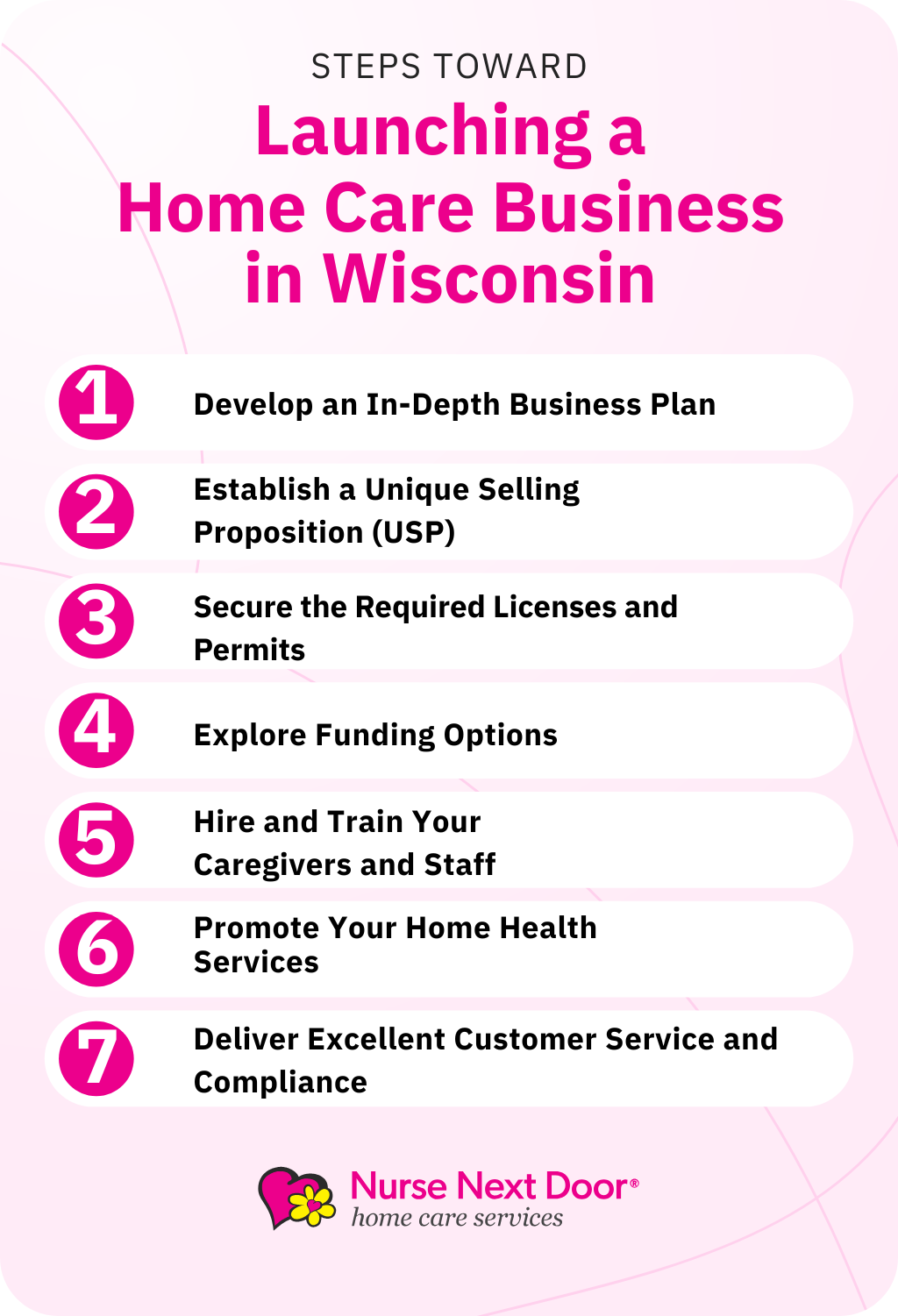 STEPS TOWARD

Launching a Home Care Business in Wisconsin

1 Develop an In-Depth Business Plan

2 Establish a Unique Selling Proposition (USP)

3 Secure the Required Licenses and Permits

4 Explore Funding Options

5 Hire and Train Your Caregivers and Staff

6 Promote Your Home Health Services

7 Deliver Excellent Customer Service and Compliance

Nurse Next Door®
home care services