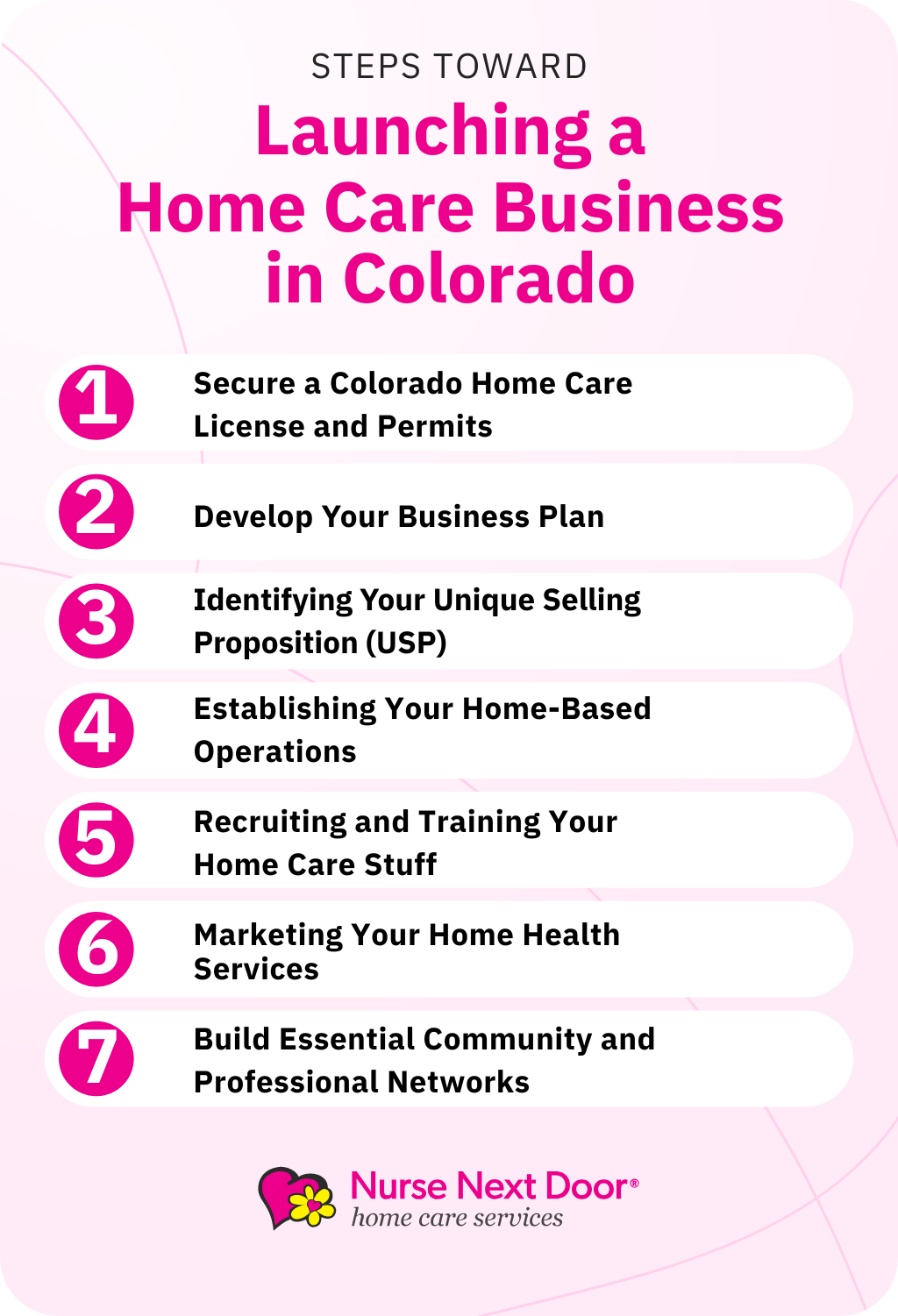 STEPS TOWARD

Launching a Home Care Business in Colorado

1 Secure a Colorado Home Care License and Permits

2 Develop Your Business Plan

3 Identifying Your Unique Selling Proposition (USP)

4 Establishing Your Home-Based Operations

5 Recruiting and Training Your Home Care Stuff

6 Marketing Your Home Health Services

7 Build Essential Community and Professional Networks

Nurse Next Door®
home care services