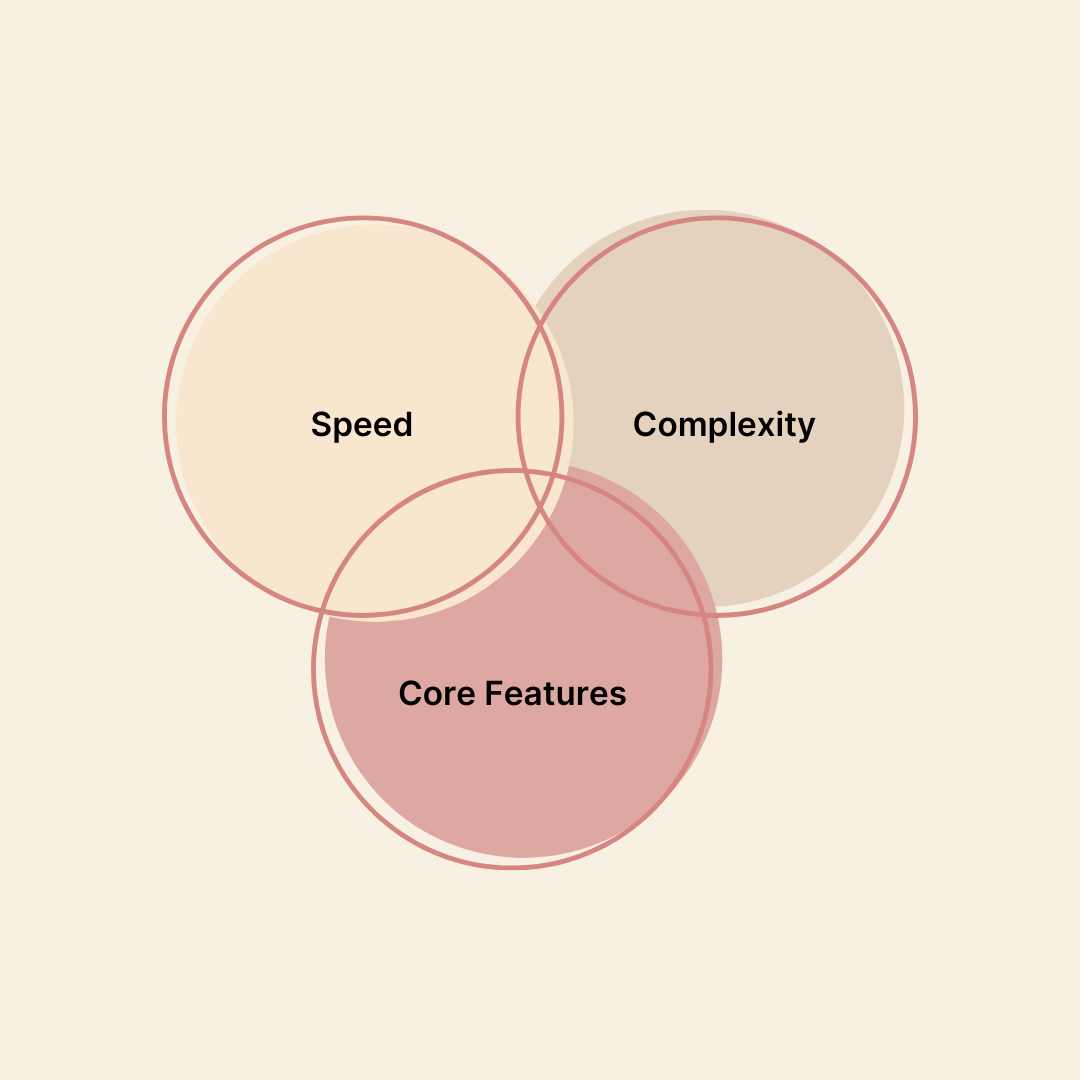 Speed

Complexity

Core Features