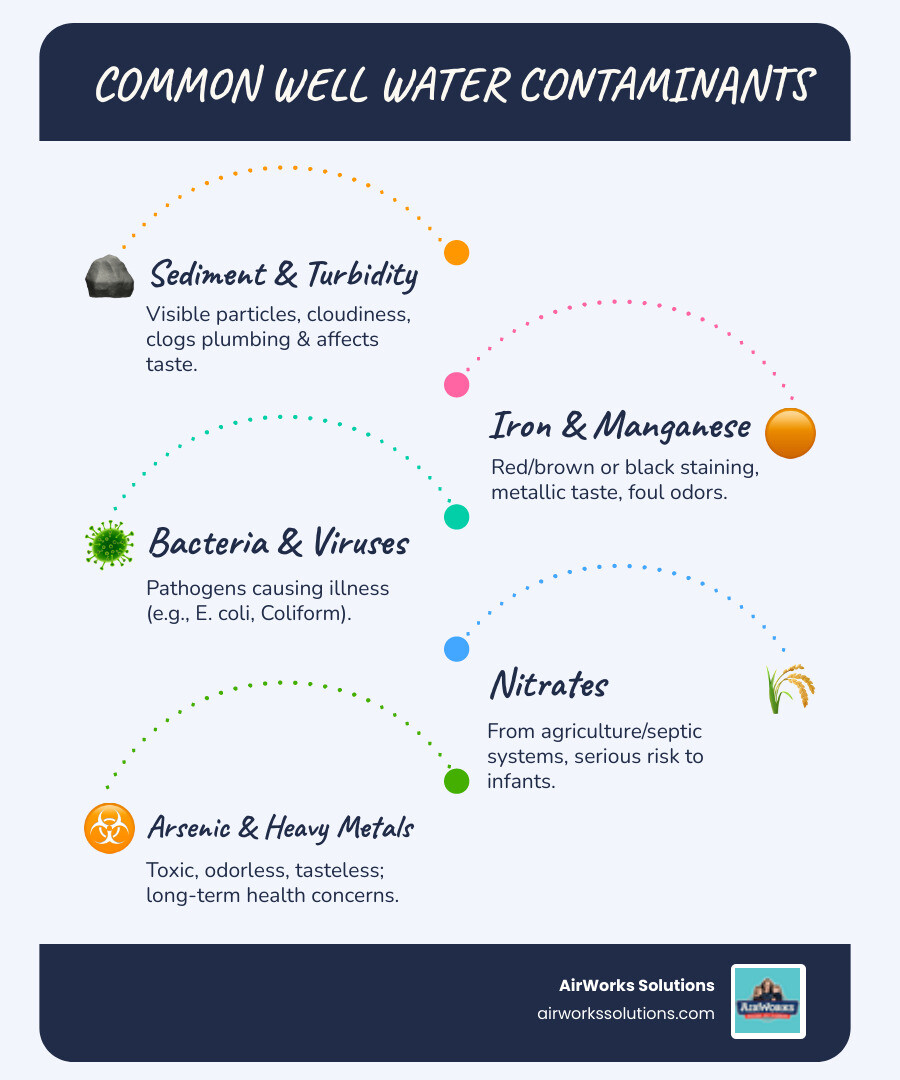 COMMON WELL WATER CONTAMINANTS

Sediment & Turbidity

Visible particles, cloudiness, clogs plumbing & affects taste.

Iron & Manganese

Red/brown or black staining, metallic taste, foul odors.

Bacteria & Viruses

Pathogens causing illness (e.g., E. coli, Coliform).

Nitrates

From agriculture/septic systems, serious risk to infants.

Arsenic & Heavy Metals

Toxic, odorless, tasteless; long-term health concerns.

AirWorks Solutions
airworkssolutions.com

AirWorks