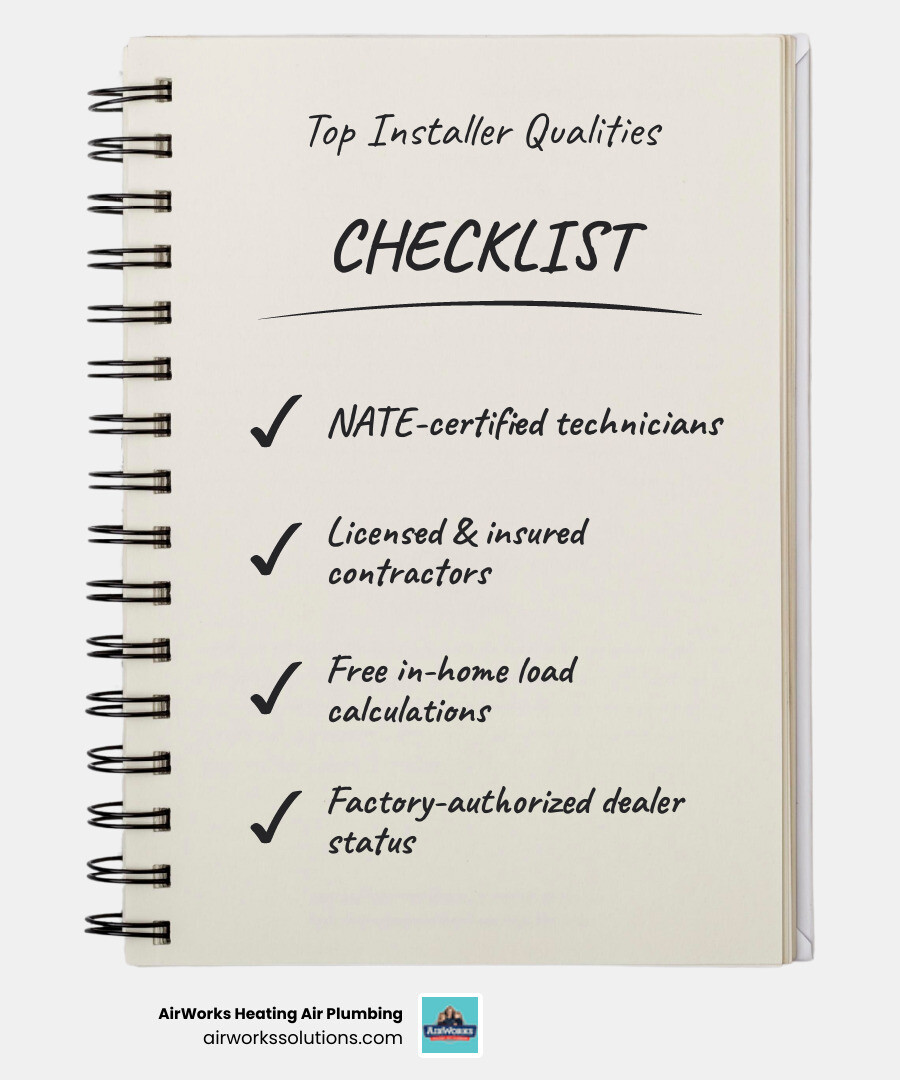 Top Installer Qualities

CHECKLIST

✓ NATE-certified technicians

✓ Licensed & insured contractors

✓ Free in-home load calculations

✓ Factory-authorized dealer status

AirWorks Heating Air Plumbing
airworkssolutions.com

AirWorks