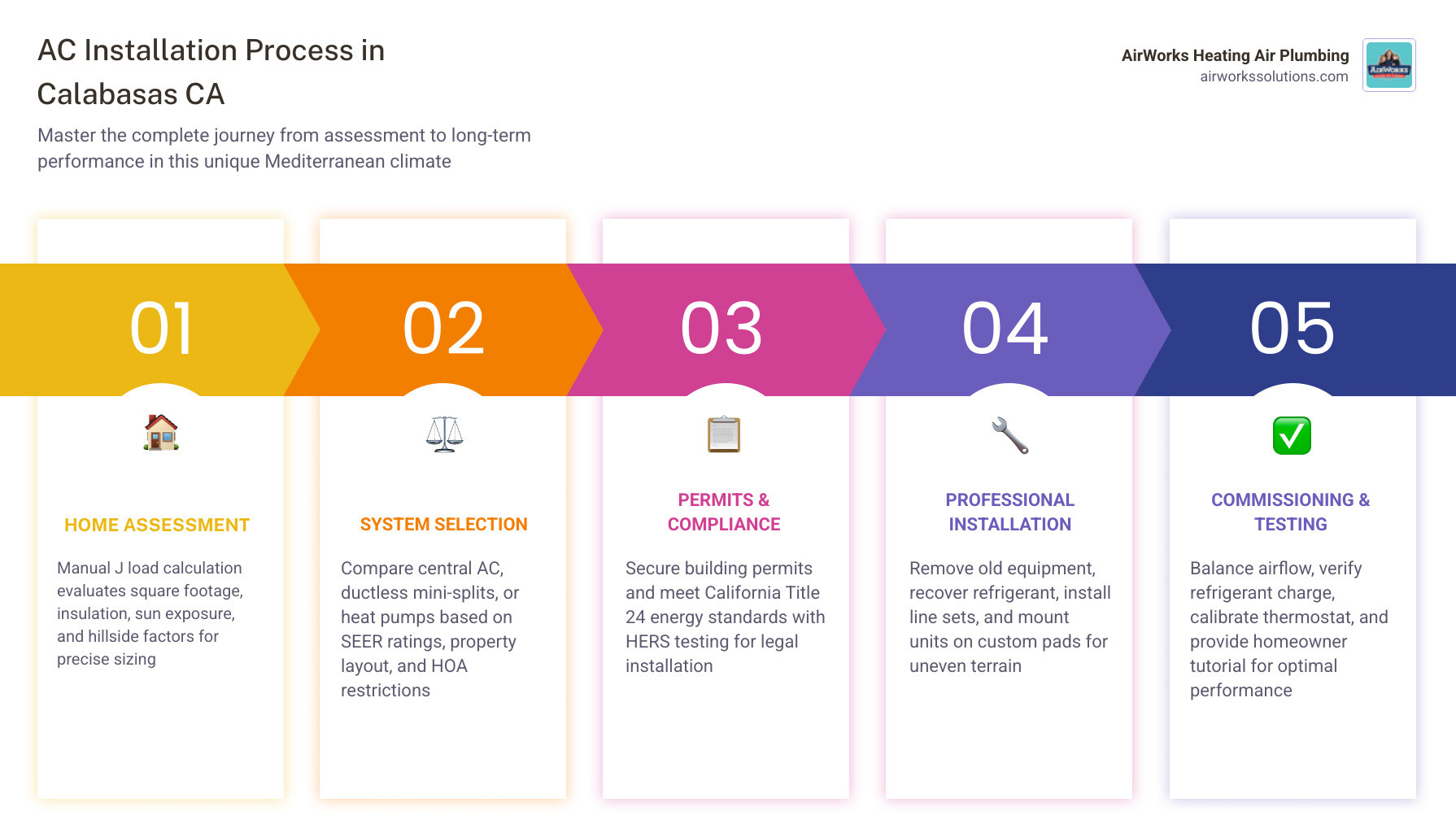 AC Installation Process in Calabasas CA

Master the complete journey from assessment to long-term performance in this unique Mediterranean climate

AirWorks Heating Air Plumbing
airworkssolutions.com

AIRWORKS

01

HOME ASSESSMENT

Manual J load calculation evaluates square footage, insulation, sun exposure, and hillside factors for precise sizing

02

SYSTEM SELECTION

Compare central AC, ductless mini-splits, or heat pumps based on SEER ratings, property layout, and HOA restrictions

03

PERMITS & COMPLIANCE

Secure building permits and meet California Title 24 energy standards with HERS testing for legal installation

04

PROFESSIONAL INSTALLATION

Remove old equipment, recover refrigerant, install line sets, and mount units on custom pads for uneven terrain

05

COMMISSIONING & TESTING

Balance airflow, verify refrigerant charge, calibrate thermostat, and provide homeowner tutorial for optimal performance