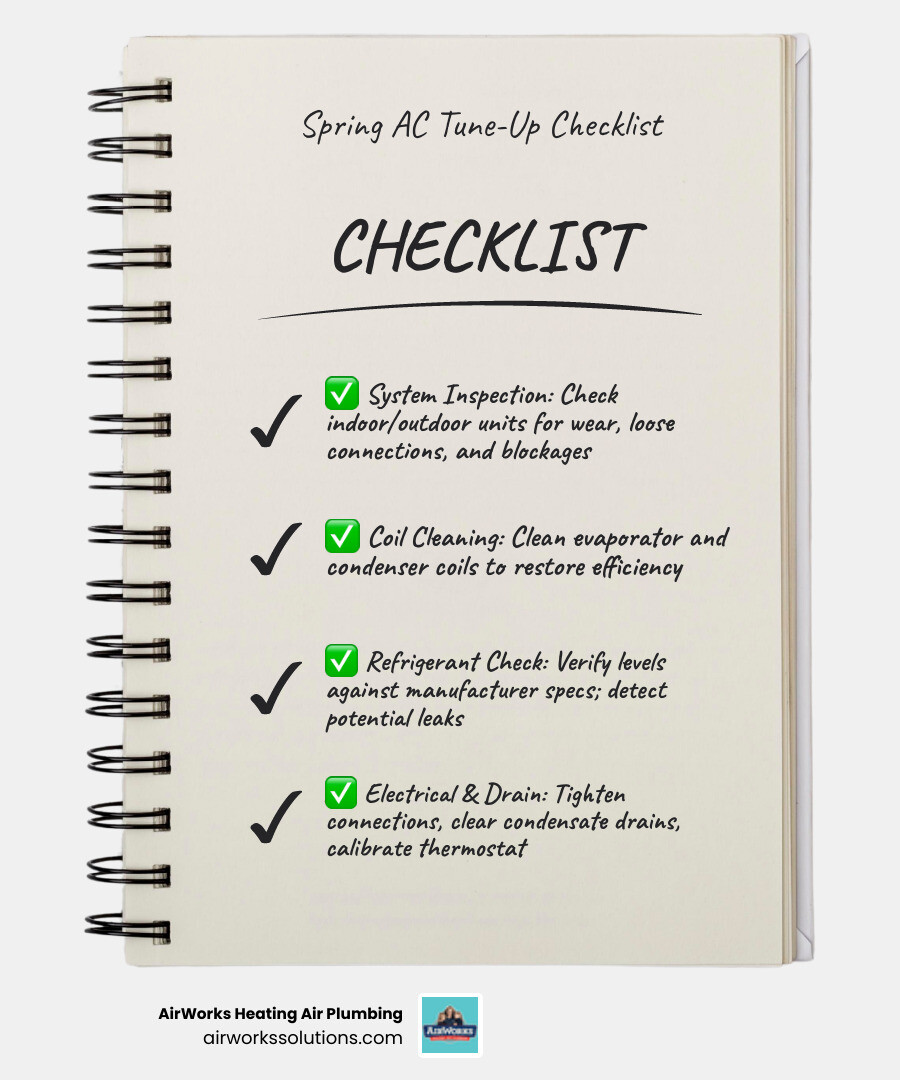 Spring AC Tune-Up Checklist

CHECKLIST

✓ ✅ System Inspection: Check indoor/outdoor units for wear, loose connections, and blockages

✓ ✅ Coil Cleaning: Clean evaporator and condenser coils to restore efficiency

✓ ✅ Refrigerant Check: Verify levels against manufacturer specs; detect potential leaks

✓ ✅ Electrical & Drain: Tighten connections, clear condensate drains, calibrate thermostat

AirWorks Heating Air Plumbing
airworkssolutions.com

AirWorks