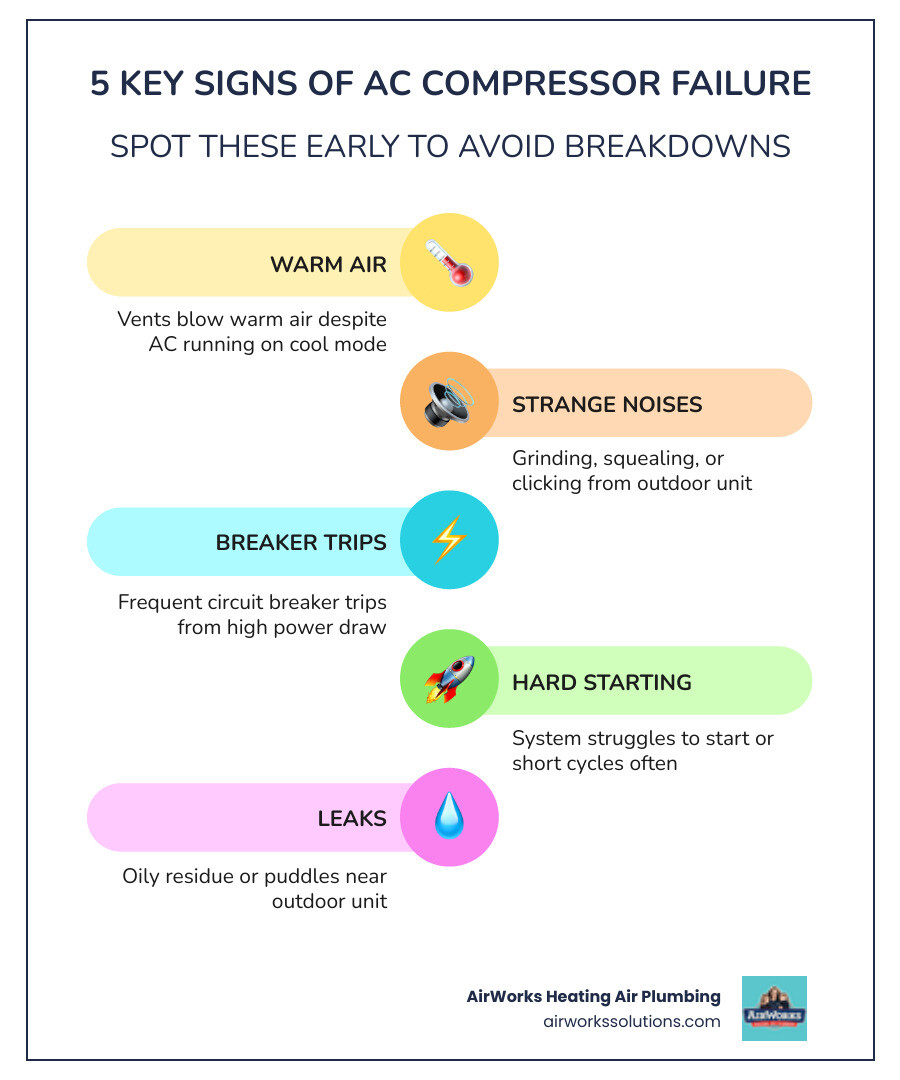 5 KEY SIGNS OF AC COMPRESSOR FAILURE

SPOT THESE EARLY TO AVOID BREAKDOWNS

WARM AIR

Vents blow warm air despite AC running on cool mode

STRANGE NOISES

Grinding, squealing, or clicking from outdoor unit

BREAKER TRIPS

Frequent circuit breaker trips from high power draw

HARD STARTING

System struggles to start or short cycles often

LEAKS

Oily residue or puddles near outdoor unit

AirWorks Heating Air Plumbing
airworkssolutions.com

AirWorks