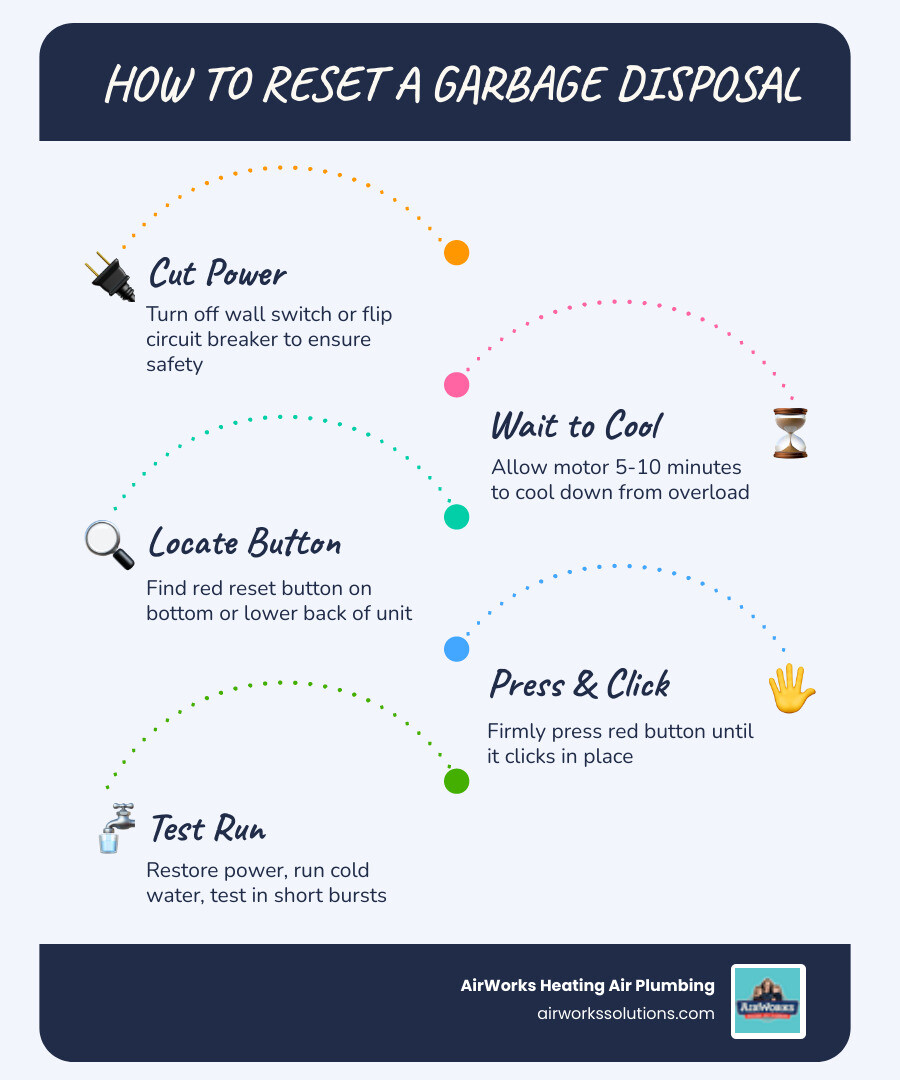 HOW TO RESET A GARBAGE DISPOSAL

Cut Power
Turn off wall switch or flip circuit breaker to ensure safety

Wait to Cool
Allow motor 5-10 minutes to cool down from overload

Locate Button
Find red reset button on bottom or lower back of unit

Press & Click
Firmly press red button until it clicks in place

Test Run
Restore power, run cold water, test in short bursts

AirWorks Heating Air Plumbing
airworkssolutions.com

AIRWORKS