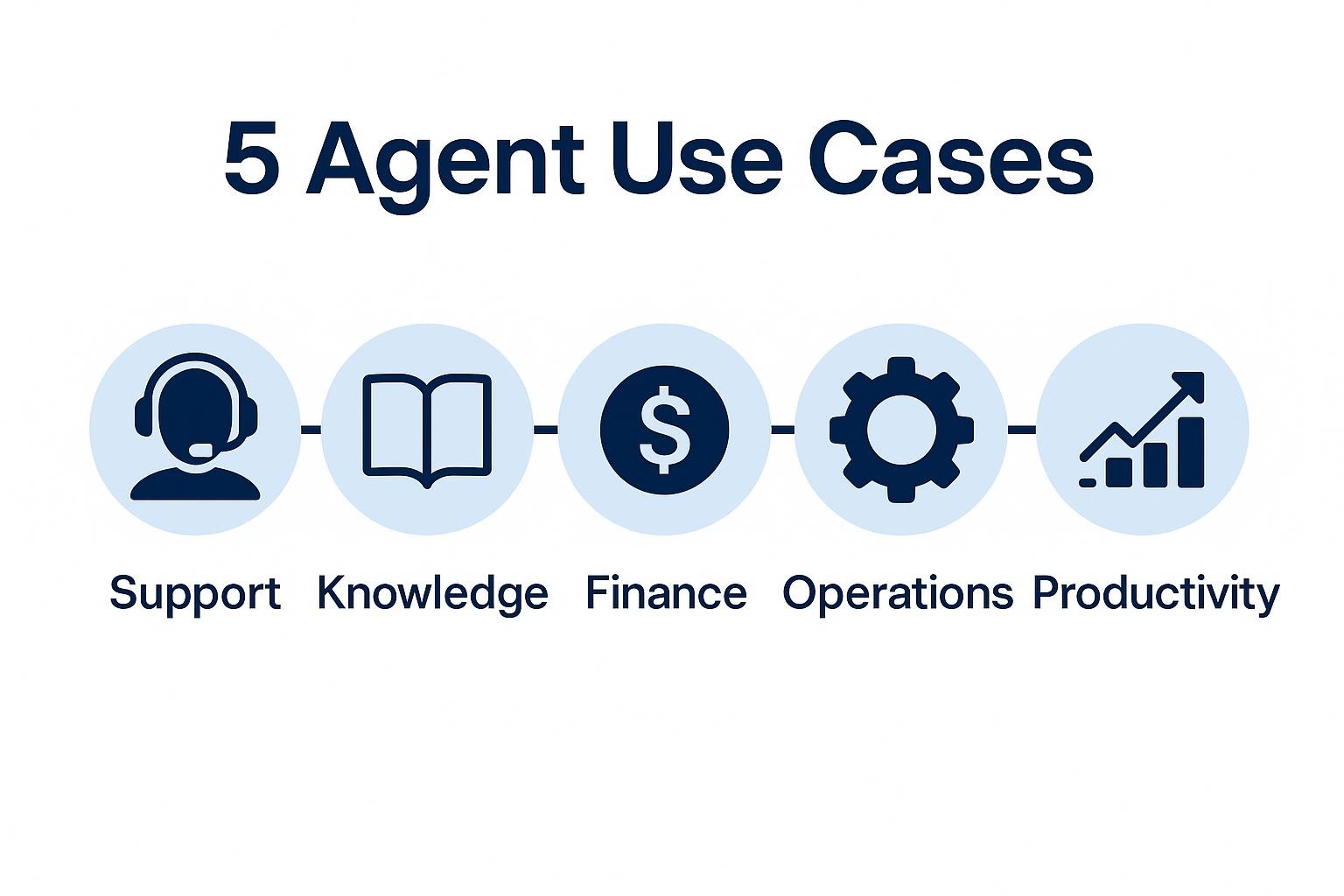 5 Agent Use Cases

$

Support Knowledge Finance Operations Productivity