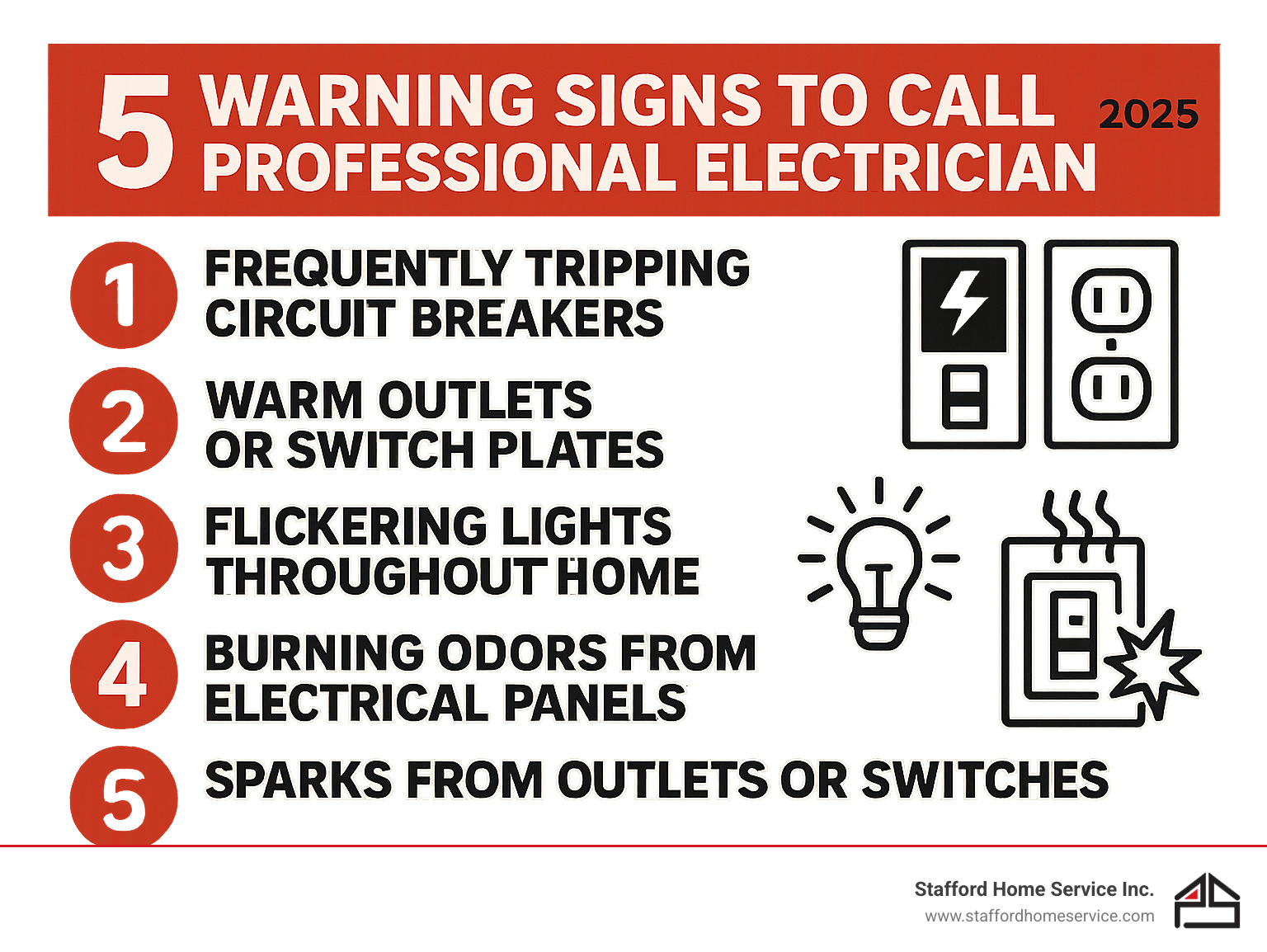 5 WARNING SIGNS TO CALL PROFESSIONAL ELECTRICIAN 2025

1 FREQUENTLY TRIPPING CIRCUIT BREAKERS

2 WARM OUTLETS OR SWITCH PLATES

3 FLICKERING LIGHTS THROUGHOUT HOME

4 BURNING ODORS FROM ELECTRICAL PANELS

5 SPARKS FROM OUTLETS OR SWITCHES

Stafford Home Service Inc.
www.staffordhomeservice.com