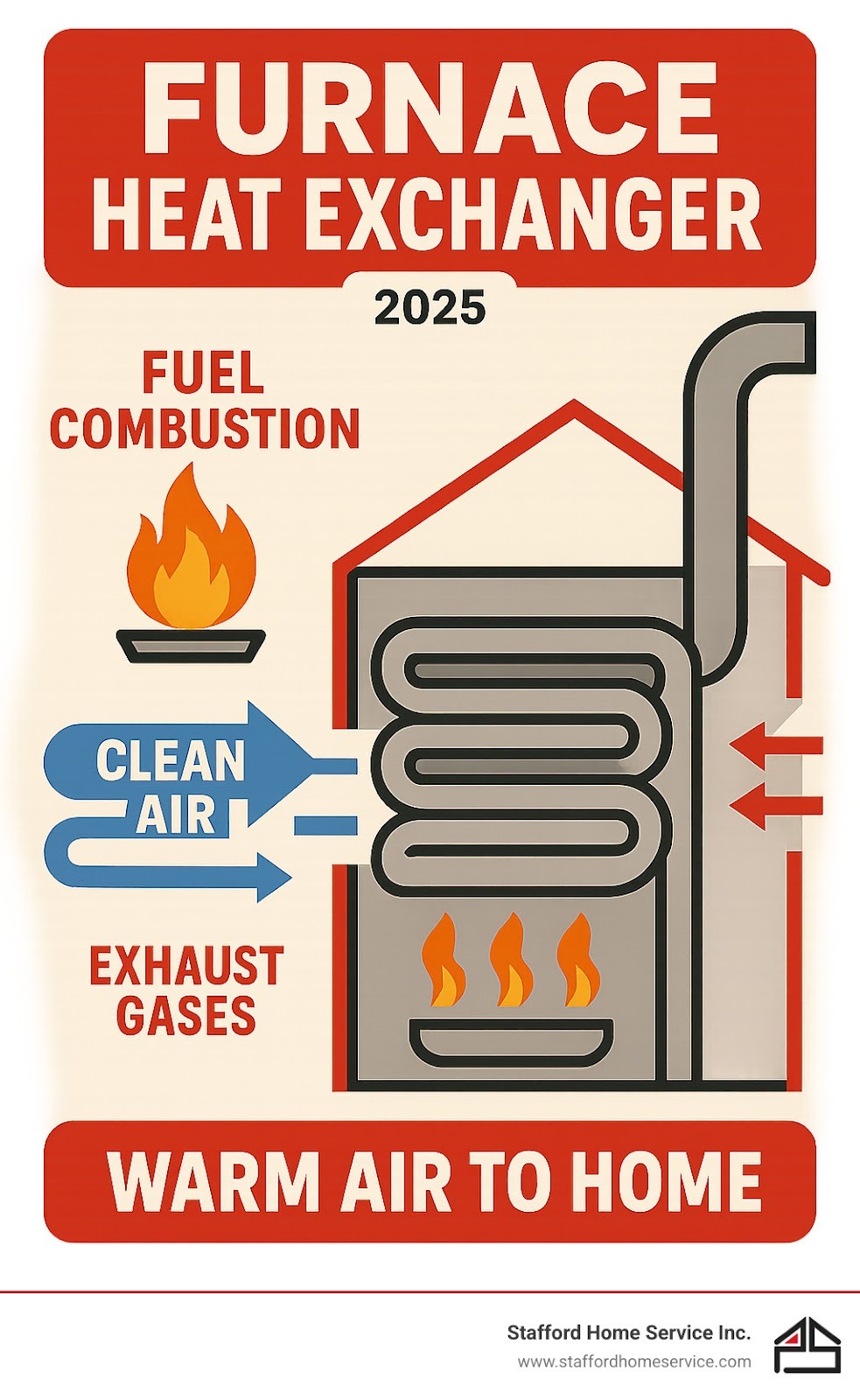 FURNACE
HEAT EXCHANGER

2025

FUEL
COMBUSTION

CLEAN
AIR

EXHAUST
GASES

WARM AIR TO HOME

Stafford Home Service Inc.
www.staffordhomeservice.com