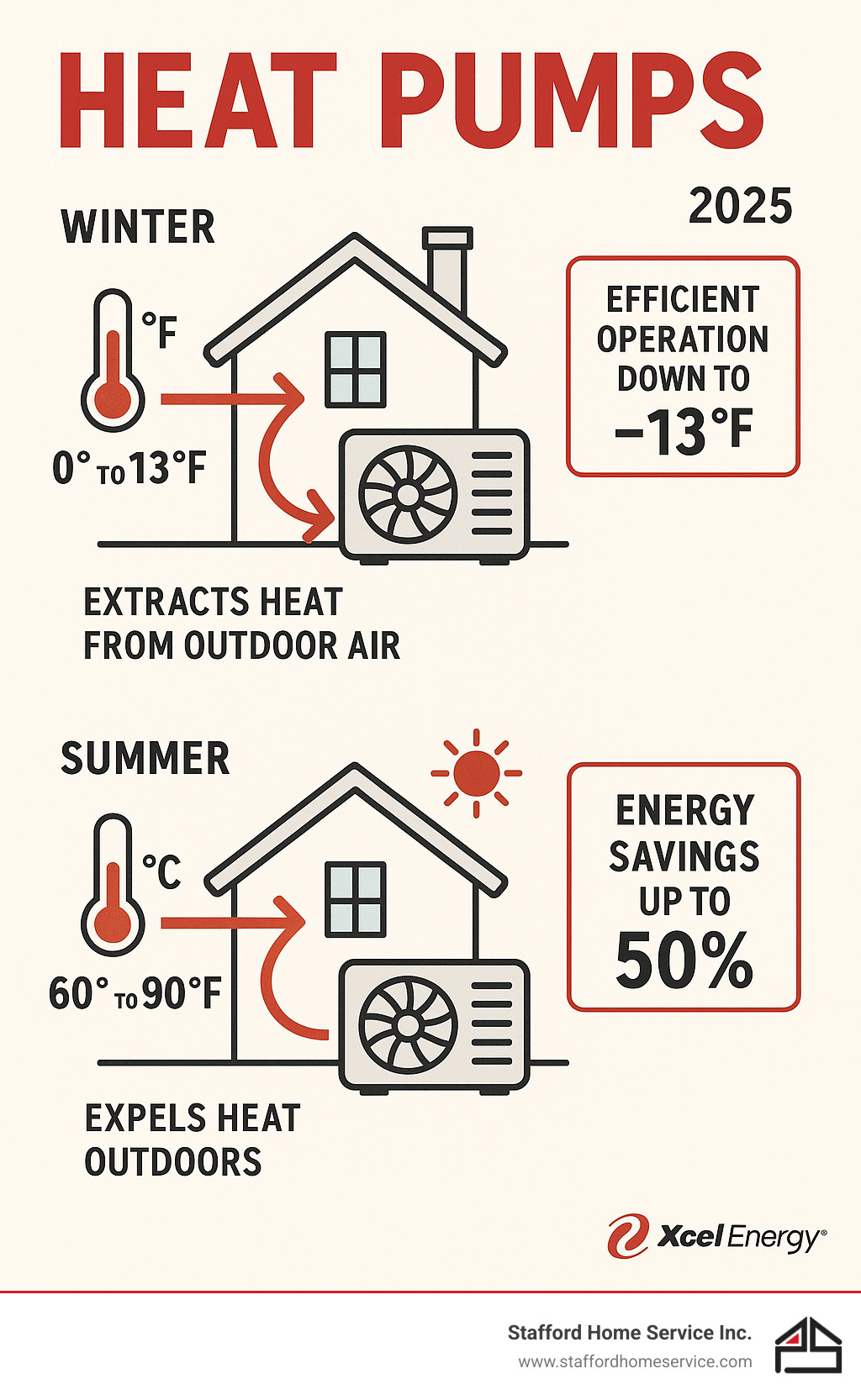 HEAT PUMPS

2025

WINTER

°F

0° TO 13°F

EFFICIENT OPERATION DOWN TO −13°F

EXTRACTS HEAT FROM OUTDOOR AIR

SUMMER

°C

60° TO 90°F

ENERGY SAVINGS UP TO 50%

EXPELS HEAT OUTDOORS

Xcel Energy®

Stafford Home Service Inc.
www.staffordhomeservice.com