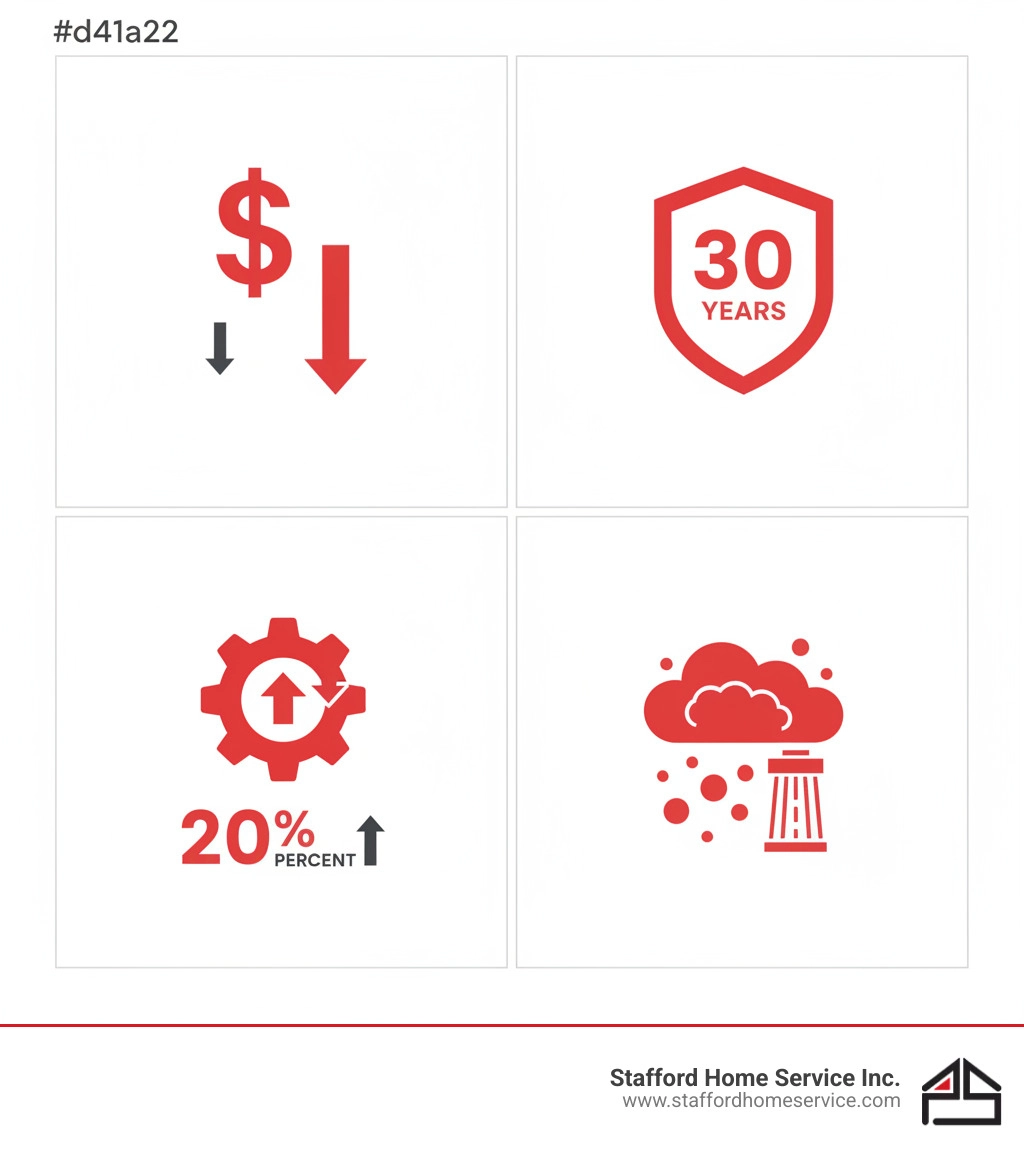 #d41a22

$

30
YEARS

20%
PERCENT

Stafford Home Service Inc.
www.staffordhomeservice.com