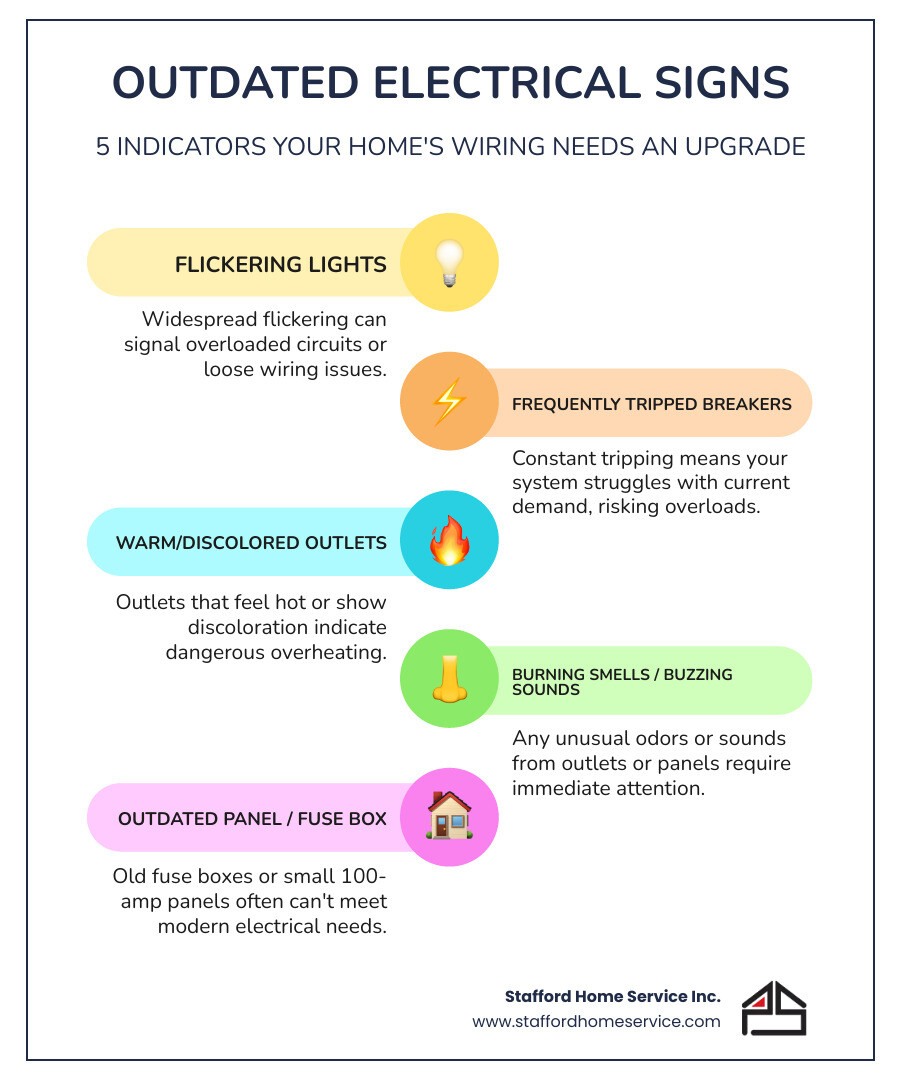 OUTDATED ELECTRICAL SIGNS

5 INDICATORS YOUR HOME'S WIRING NEEDS AN UPGRADE

FLICKERING LIGHTS

Widespread flickering can signal overloaded circuits or loose wiring issues.

FREQUENTLY TRIPPED BREAKERS

Constant tripping means your system struggles with current demand, risking overloads.

WARM/DISCOLORED OUTLETS

Outlets that feel hot or show discoloration indicate dangerous overheating.

BURNING SMELLS / BUZZING SOUNDS

Any unusual odors or sounds from outlets or panels require immediate attention.

OUTDATED PANEL / FUSE BOX

Old fuse boxes or small 100-amp panels often can't meet modern electrical needs.

Stafford Home Service Inc.
www.staffordhomeservice.com