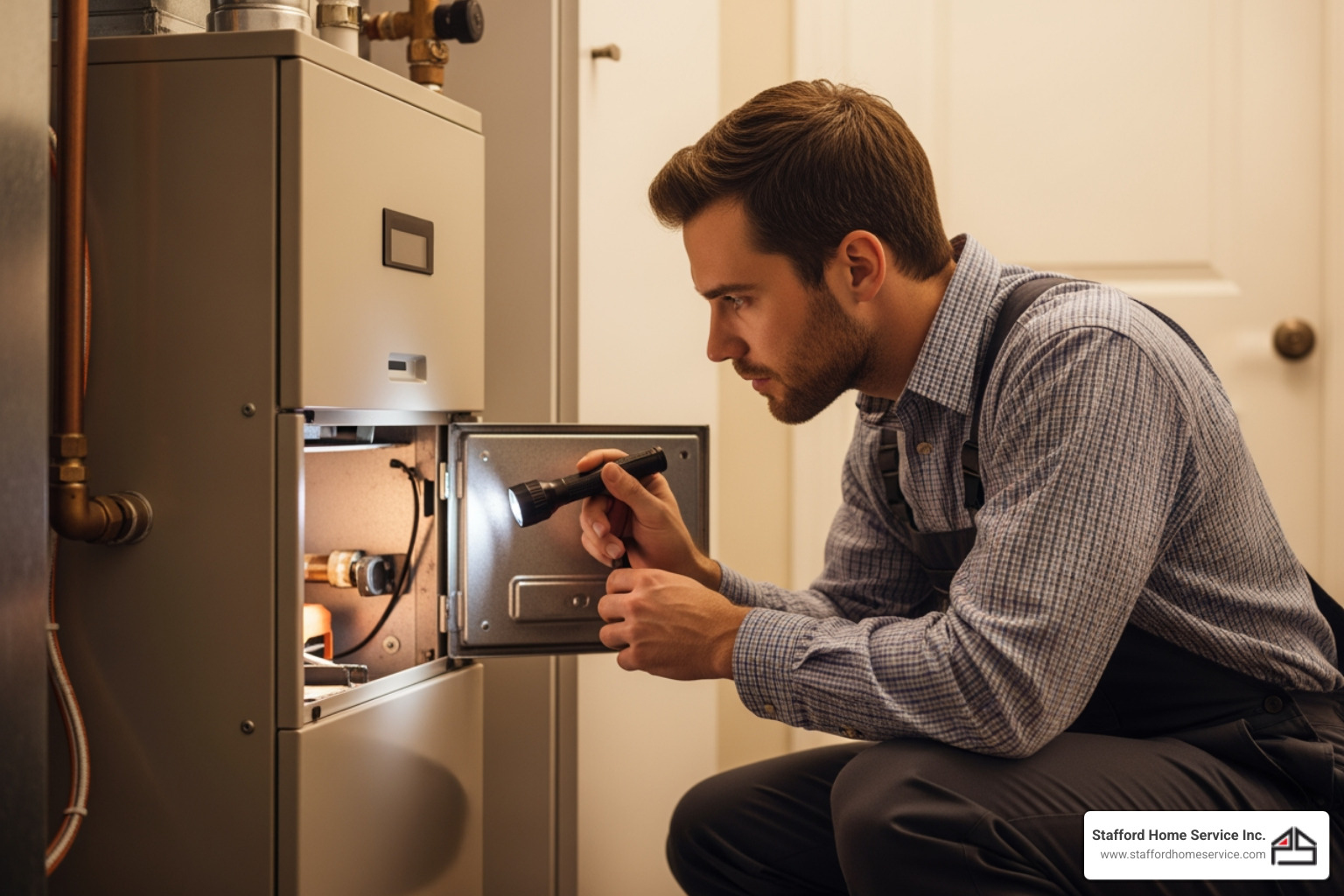 Stafford Home Service Inc.
www.staffordhomeservice.com