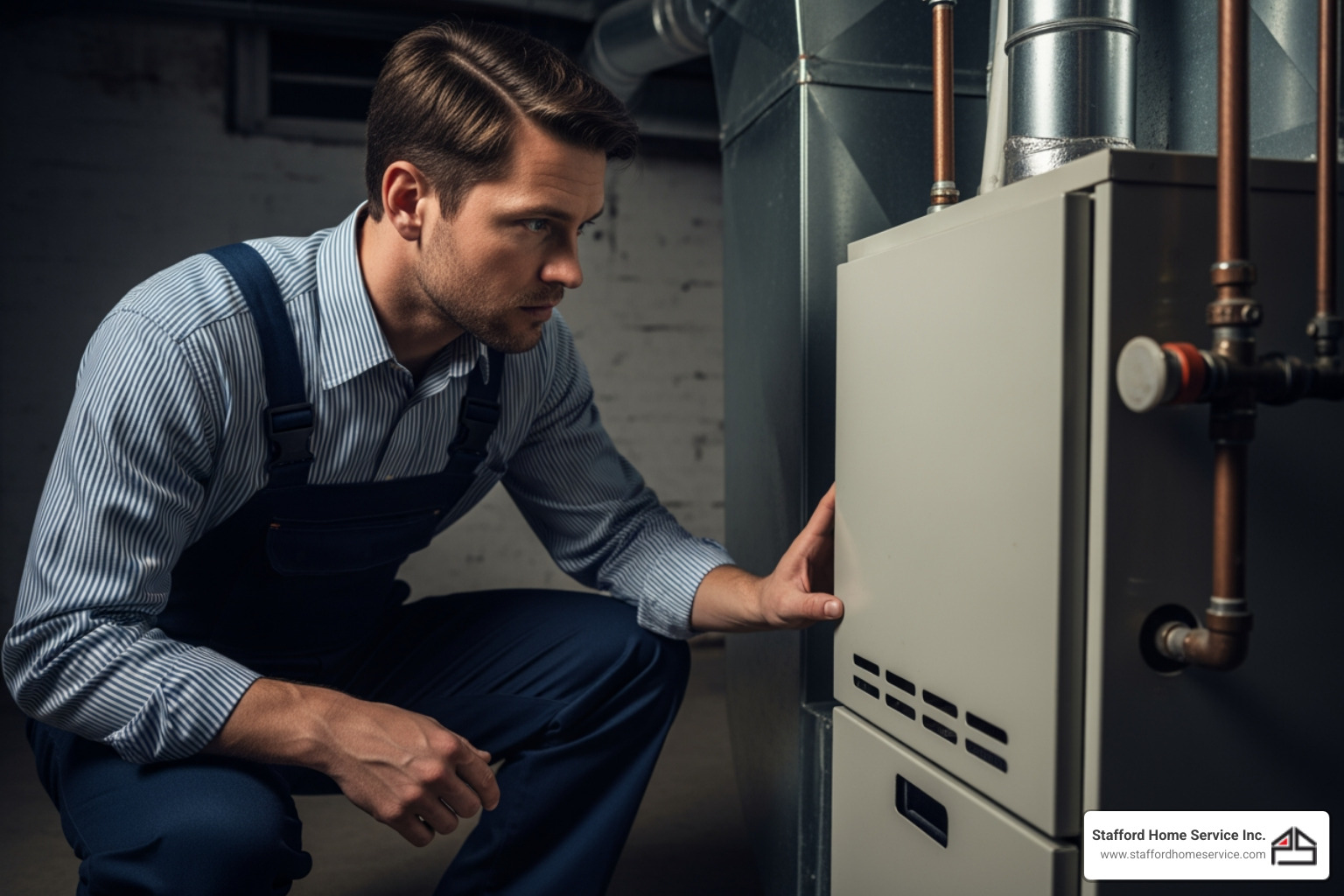 Stafford Home Service Inc.
www.staffordhomeservice.com