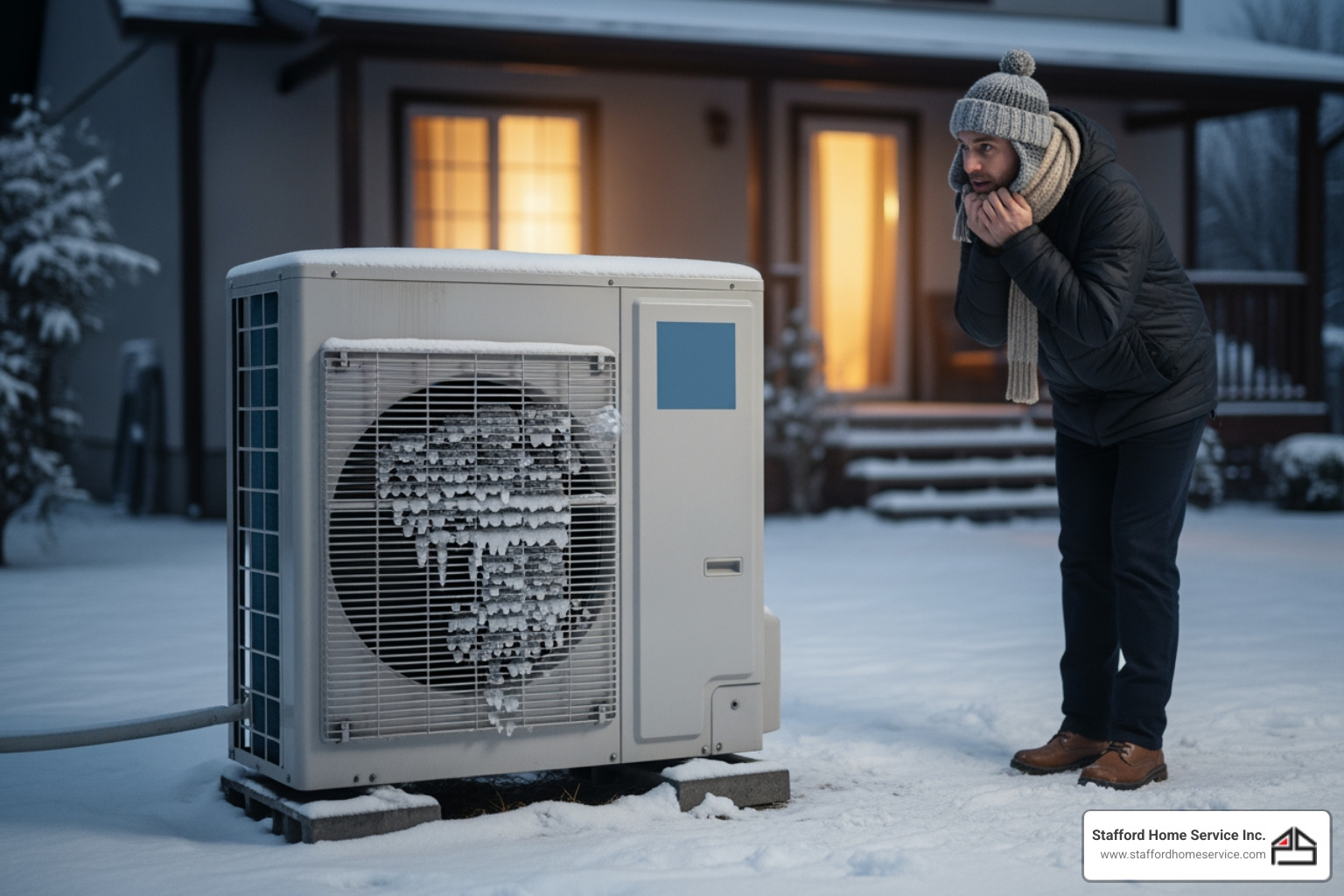 Stafford Home Service Inc.
www.staffordhomeservice.com