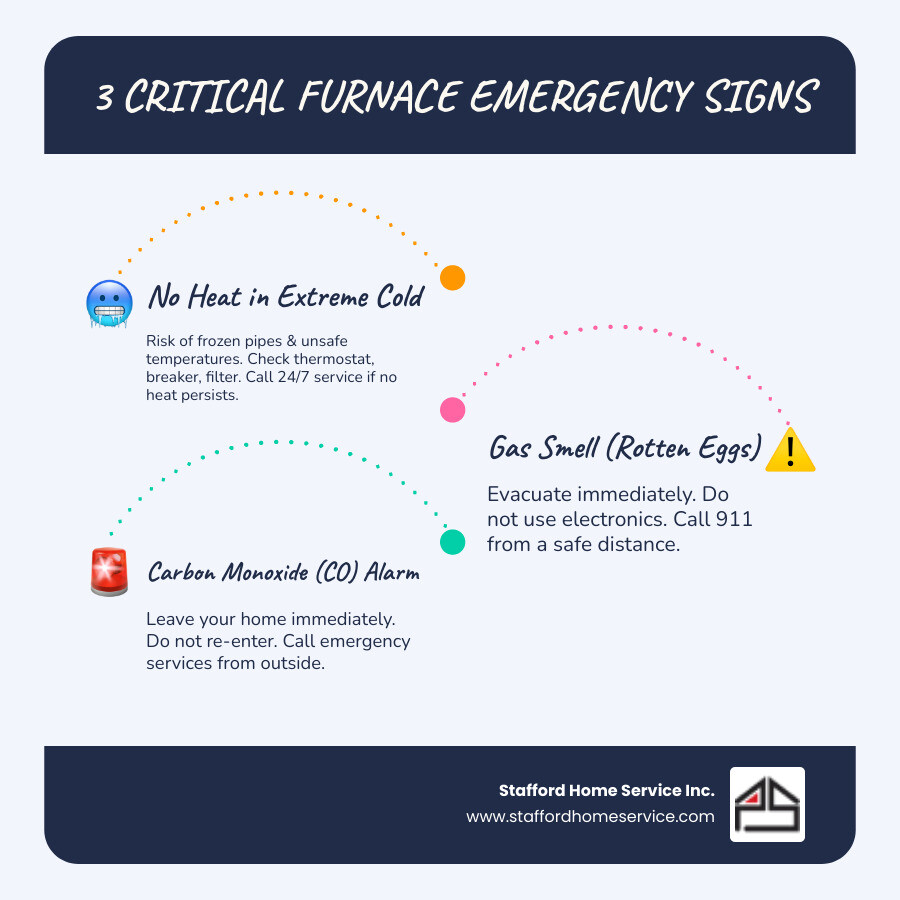 3 CRITICAL FURNACE EMERGENCY SIGNS

No Heat in Extreme Cold

Risk of frozen pipes & unsafe temperatures. Check thermostat, breaker, filter. Call 24/7 service if no heat persists.

Gas Smell (Rotten Eggs)

Evacuate immediately. Do not use electronics. Call 911 from a safe distance.

Carbon Monoxide (CO) Alarm

Leave your home immediately. Do not re-enter. Call emergency services from outside.

Stafford Home Service Inc.
www.staffordhomeservice.com