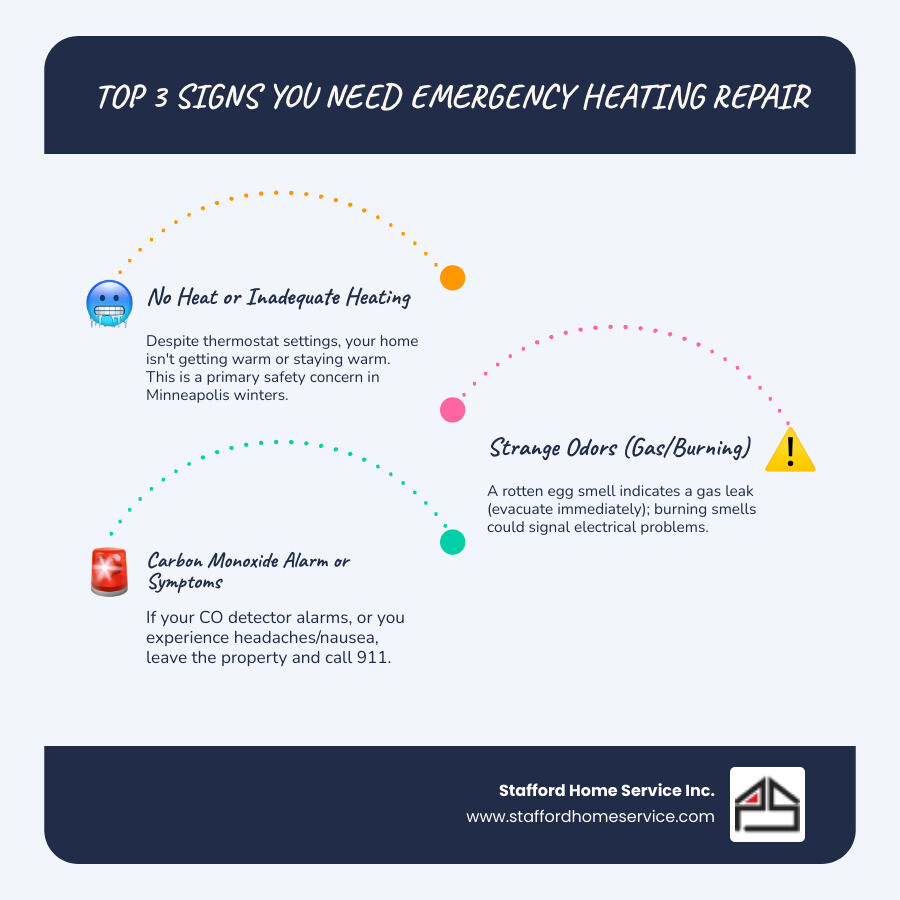 TOP 3 SIGNS YOU NEED EMERGENCY HEATING REPAIR

No Heat or Inadequate Heating

Despite thermostat settings, your home isn't getting warm or staying warm. This is a primary safety concern in Minneapolis winters.

Strange Odors (Gas/Burning)

A rotten egg smell indicates a gas leak (evacuate immediately); burning smells could signal electrical problems.

Carbon Monoxide Alarm or Symptoms

If your CO detector alarms, or you experience headaches/nausea, leave the property and call 911.

Stafford Home Service Inc.
www.staffordhomeservice.com