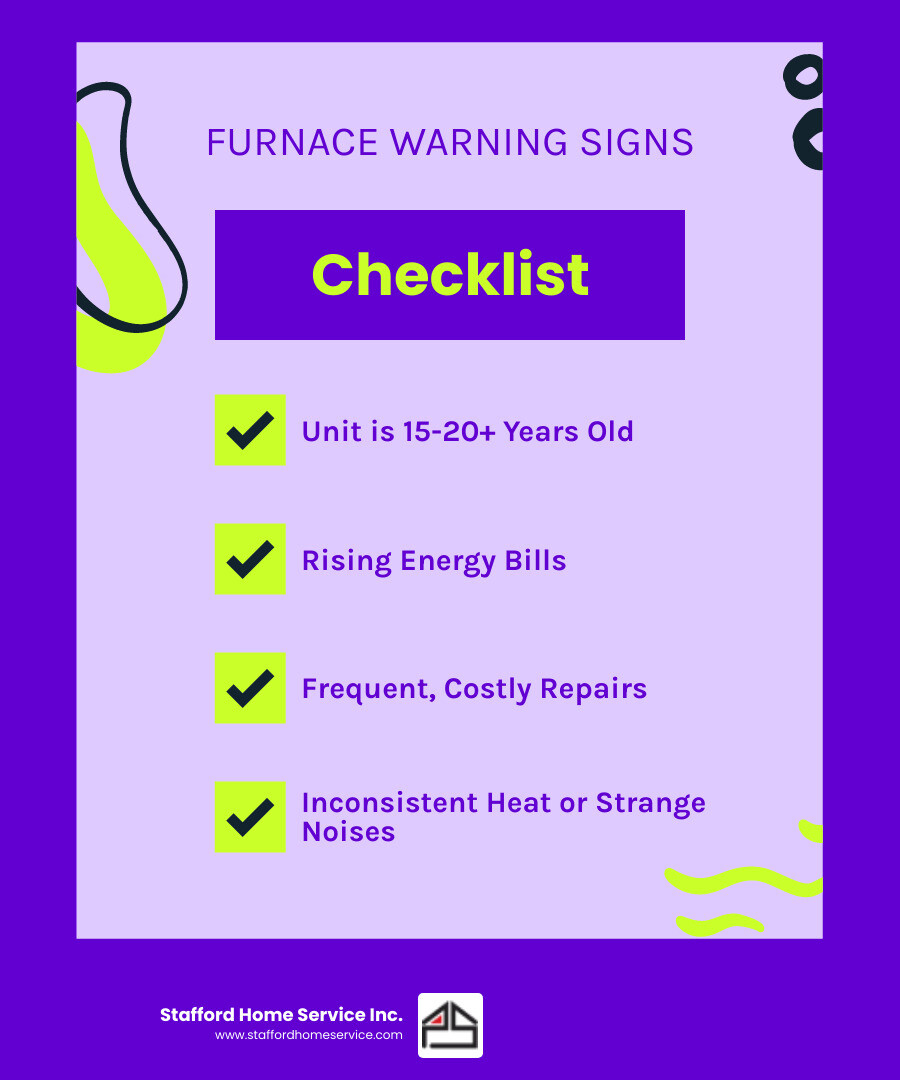 FURNACE WARNING SIGNS

Checklist

Unit is 15-20+ Years Old

Rising Energy Bills

Frequent, Costly Repairs

Inconsistent Heat or Strange Noises

Stafford Home Service Inc.
www.staffordhomeservice.com