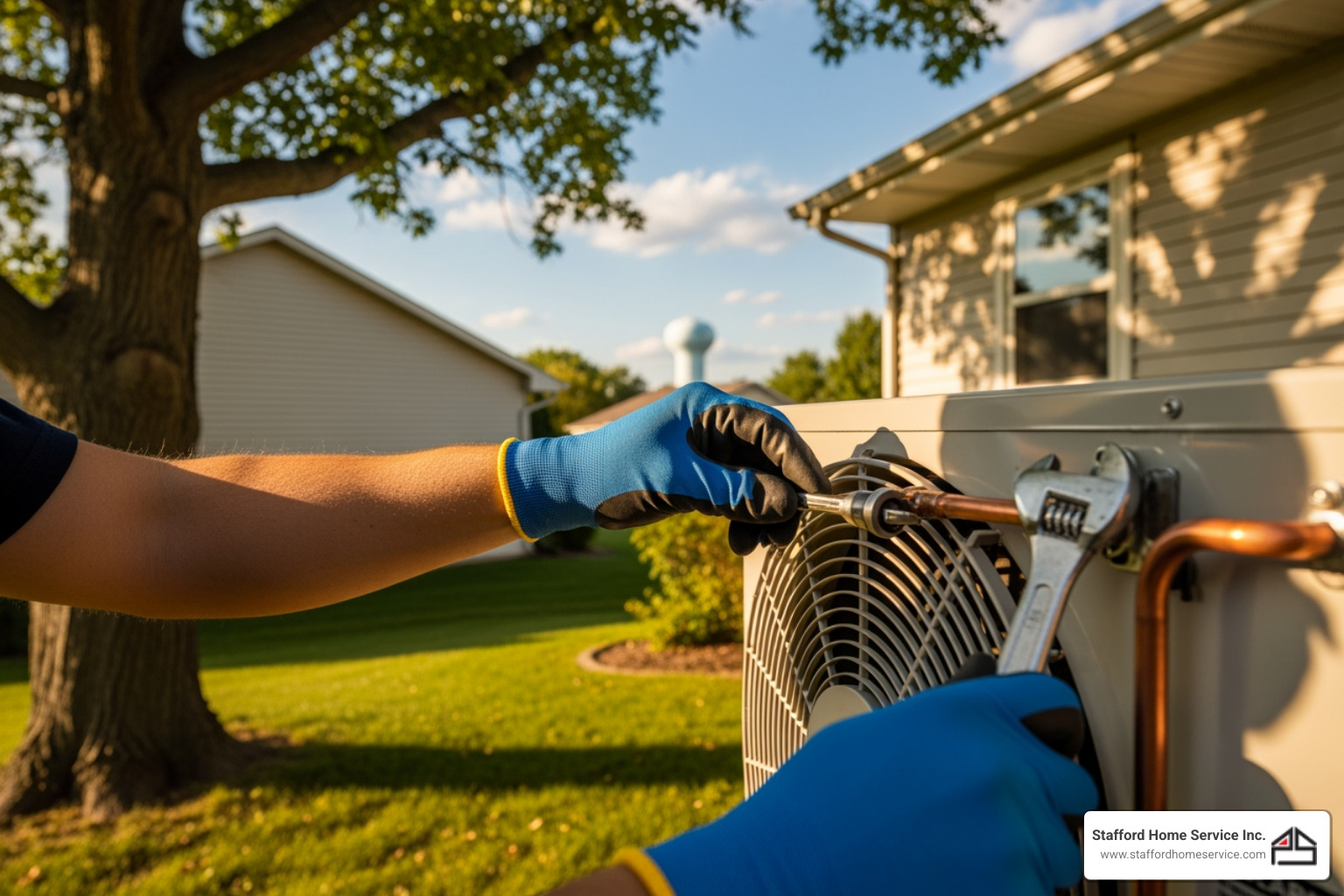 Stafford Home Service Inc.
www.staffordhomeservice.com