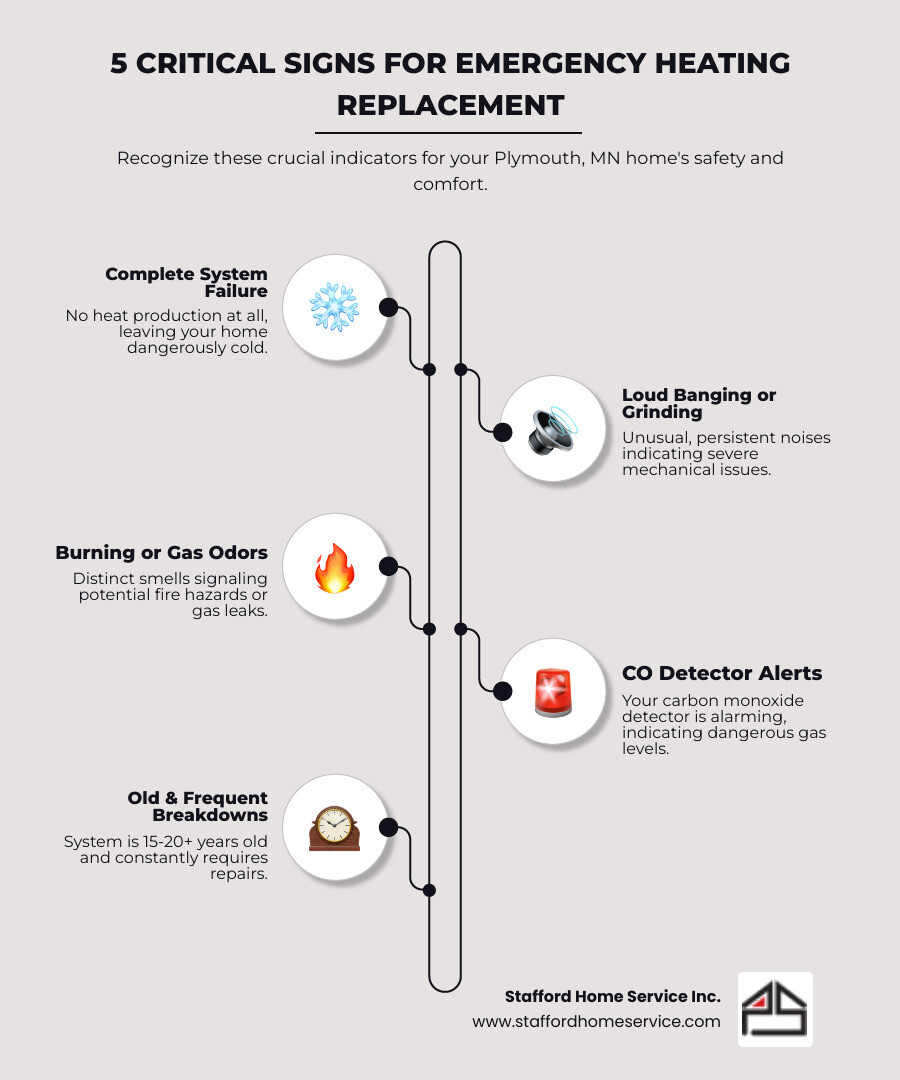 5 CRITICAL SIGNS FOR EMERGENCY HEATING REPLACEMENT

Recognize these crucial indicators for your Plymouth, MN home's safety and comfort.

Complete System Failure

No heat production at all, leaving your home dangerously cold.

Loud Banging or Grinding

Unusual, persistent noises indicating severe mechanical issues.

Burning or Gas Odors

Distinct smells signaling potential fire hazards or gas leaks.

CO Detector Alerts

Your carbon monoxide detector is alarming, indicating dangerous gas levels.

Old & Frequent Breakdowns

System is 15-20+ years old and constantly requires repairs.

Stafford Home Service Inc.
www.staffordhomeservice.com