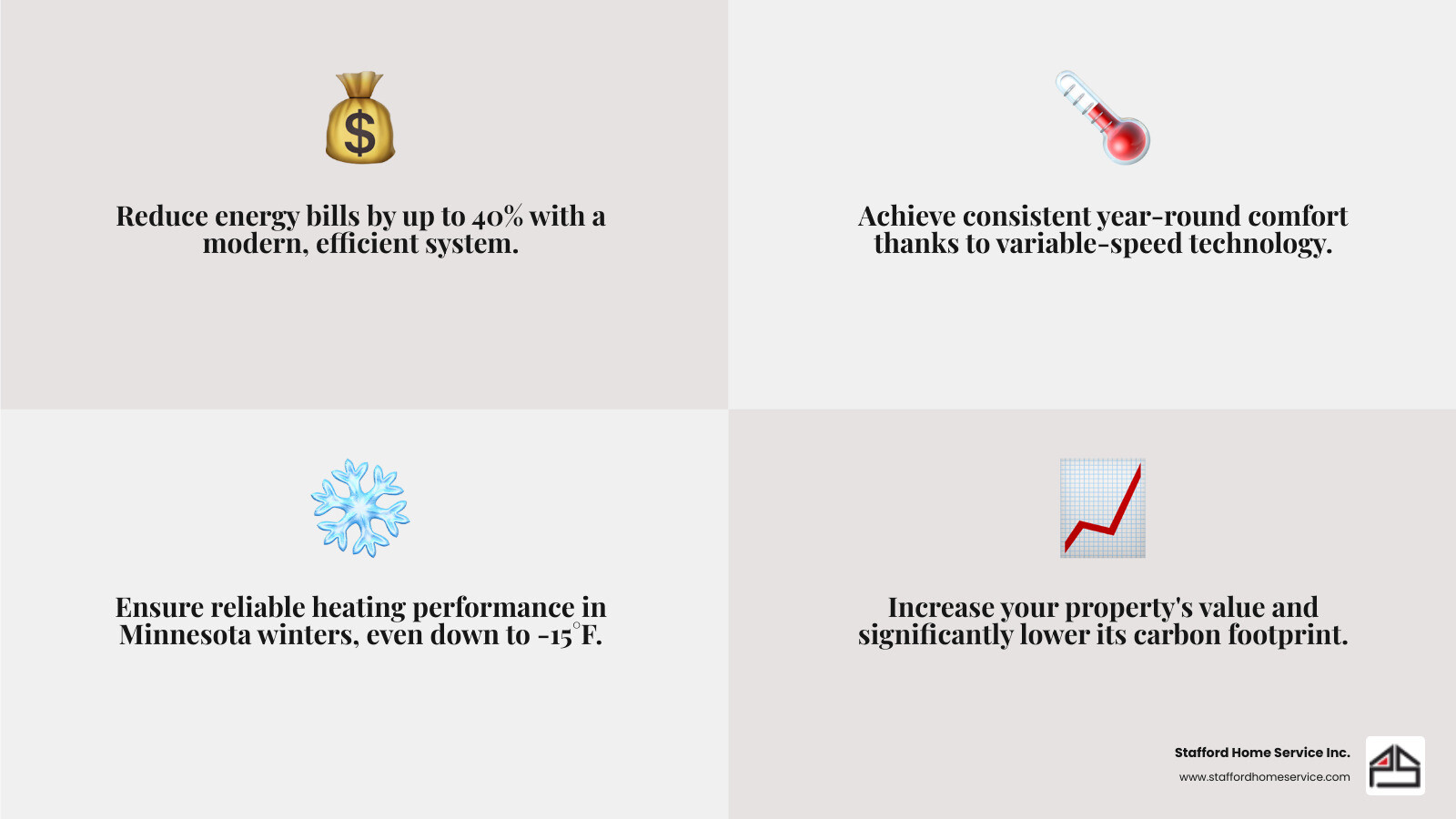 Reduce energy bills by up to 40% with a modern, efficient system.

Achieve consistent year-round comfort thanks to variable-speed technology.

Ensure reliable heating performance in Minnesota winters, even down to -15°F.

Increase your property's value and significantly lower its carbon footprint.

Stafford Home Service Inc.
www.staffordhomeservice.com