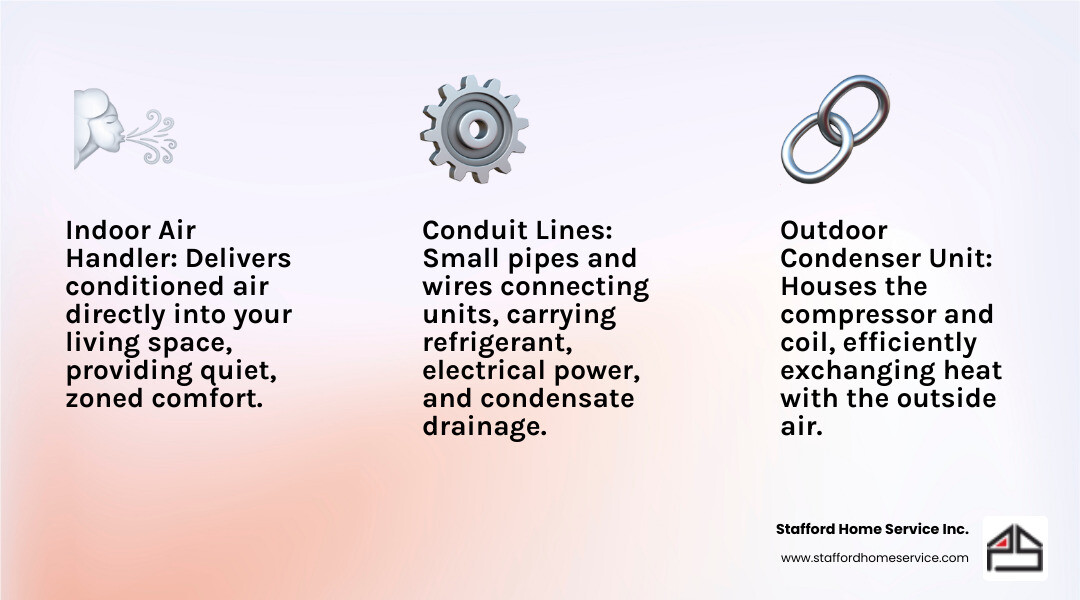 Indoor Air Handler: Delivers conditioned air directly into your living space, providing quiet, zoned comfort.

Conduit Lines: Small pipes and wires connecting units, carrying refrigerant, electrical power, and condensate drainage.

Outdoor Condenser Unit: Houses the compressor and coil, efficiently exchanging heat with the outside air.

Stafford Home Service Inc.

www.staffordhomeservice.com