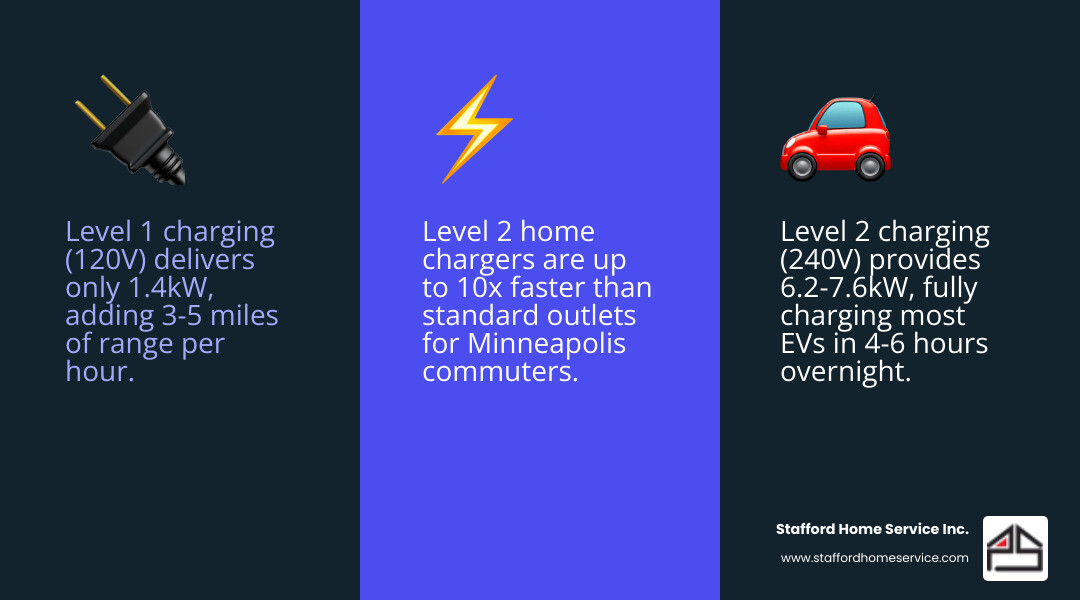 Level 1 charging (120V) delivers only 1.4kW, adding 3-5 miles of range per hour.

Level 2 home chargers are up to 10x faster than standard outlets for Minneapolis commuters.

Level 2 charging (240V) provides 6.2-7.6kW, fully charging most EVs in 4-6 hours overnight.

Stafford Home Service Inc.

www.staffordhomeservice.com