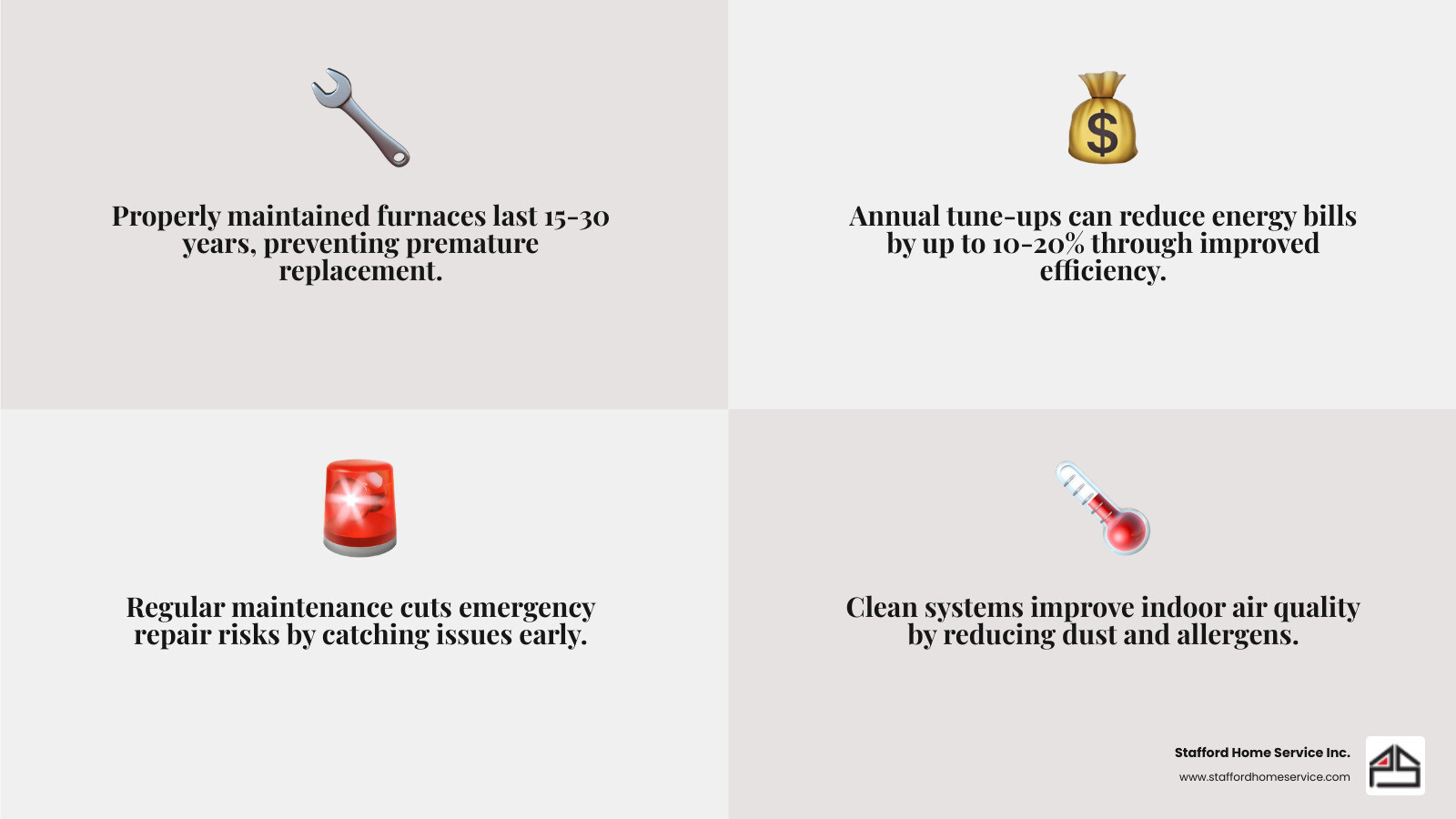 Properly maintained furnaces last 15-30 years, preventing premature replacement.

Annual tune-ups can reduce energy bills by up to 10-20% through improved efficiency.

Regular maintenance cuts emergency repair risks by catching issues early.

Clean systems improve indoor air quality by reducing dust and allergens.

Stafford Home Service Inc.
www.staffordhomeservice.com