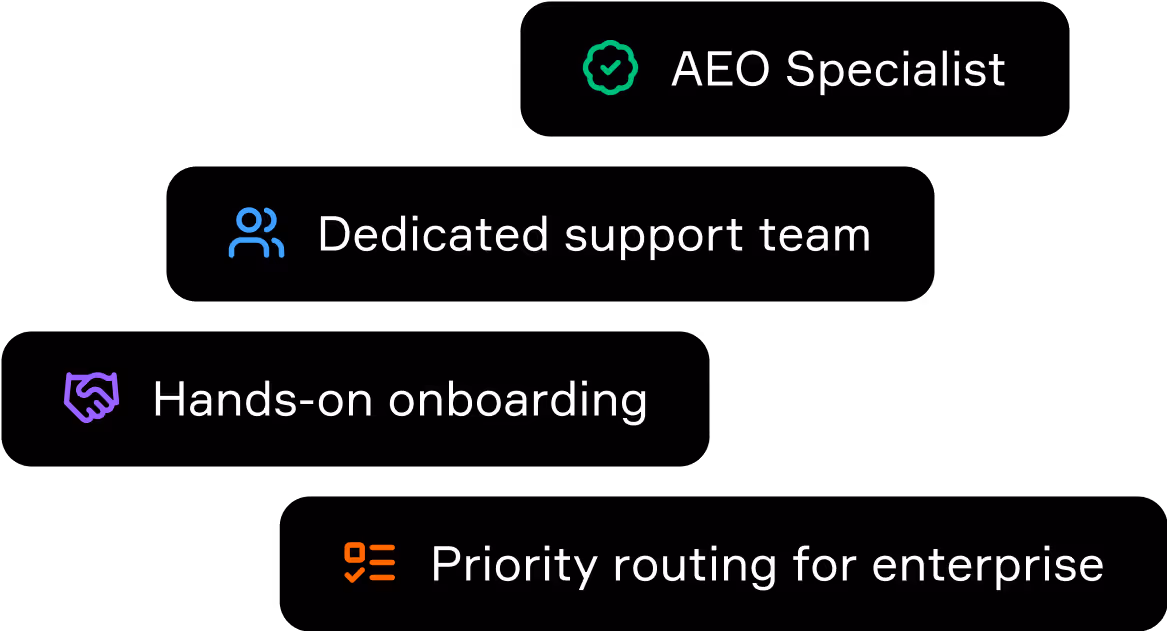 AEO Specialist

Dedicated support team

Hands-on onboarding

Priority routing for enterprise