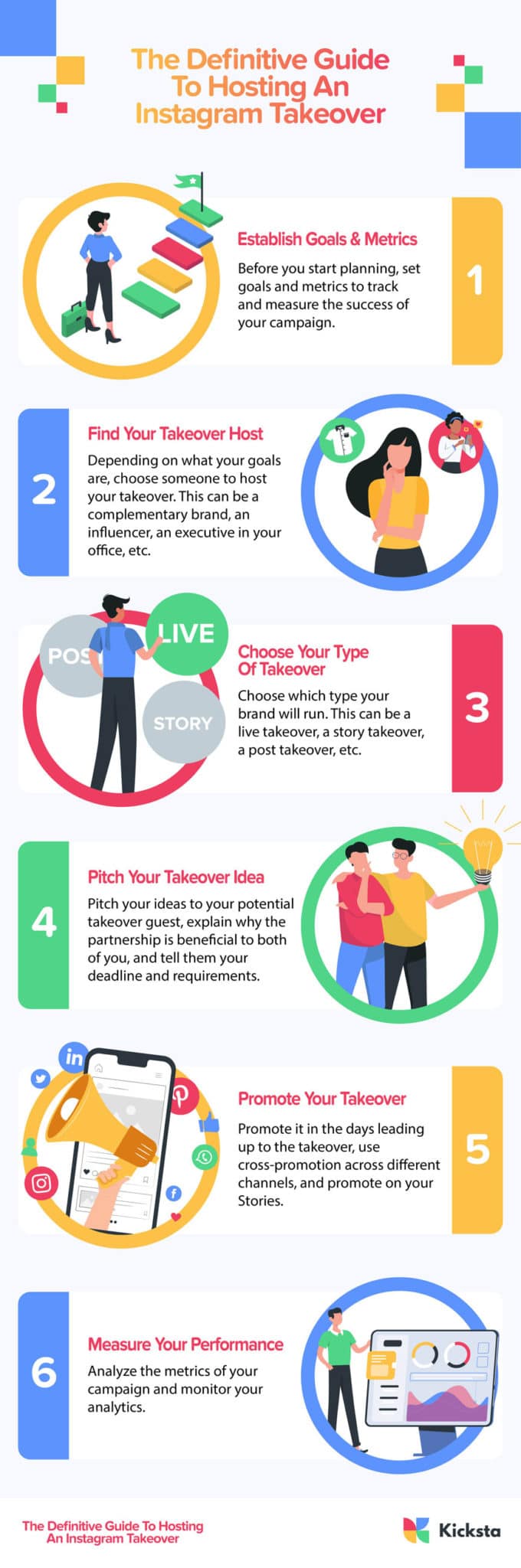 The Definitive Guide To Hosting An Instagram Takeover

Establish Goals & Metrics

Before you start planning, set goals and metrics to track and measure the success of your campaign.

1

2

Find Your Takeover Host

Depending on what your goals are, choose someone to host your takeover. This can be a complementary brand, an influencer, an executive in your office, etc.

POS

LIVE

STORY

Choose Your Type Of Takeover

Choose which type your brand will run. This can be a live takeover, a story takeover, a post takeover, etc.

3

4

Pitch Your Takeover Idea

Pitch your ideas to your potential takeover guest, explain why the partnership is beneficial to both of you, and tell them your deadline and requirements.

Promote Your Takeover

Promote it in the days leading up to the takeover, use cross-promotion across different channels, and promote on your Stories.

5

6

Measure Your Performance

Analyze the metrics of your campaign and monitor your analytics.

The Definitive Guide To Hosting An Instagram Takeover

Kicksta