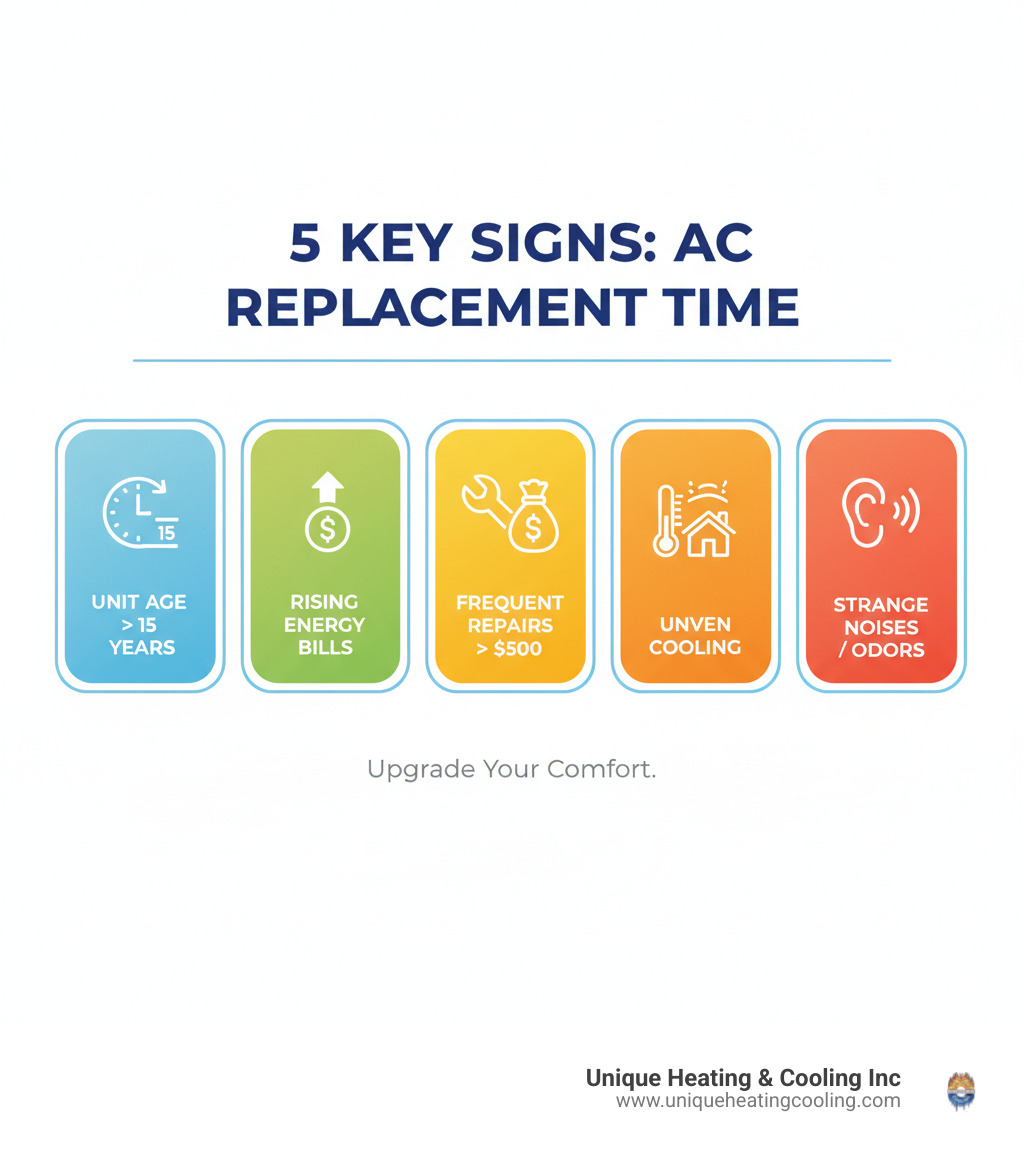 5 KEY SIGNS: AC REPLACEMENT TIME

15

UNIT AGE > 15 YEARS

RISING ENERGY BILLS

FREQUENT REPAIRS > $500

UNVEN COOLING

STRANGE NOISES / ODORS

Upgrade Your Comfort.

Unique Heating & Cooling Inc
www.uniqueheatingcooling.com