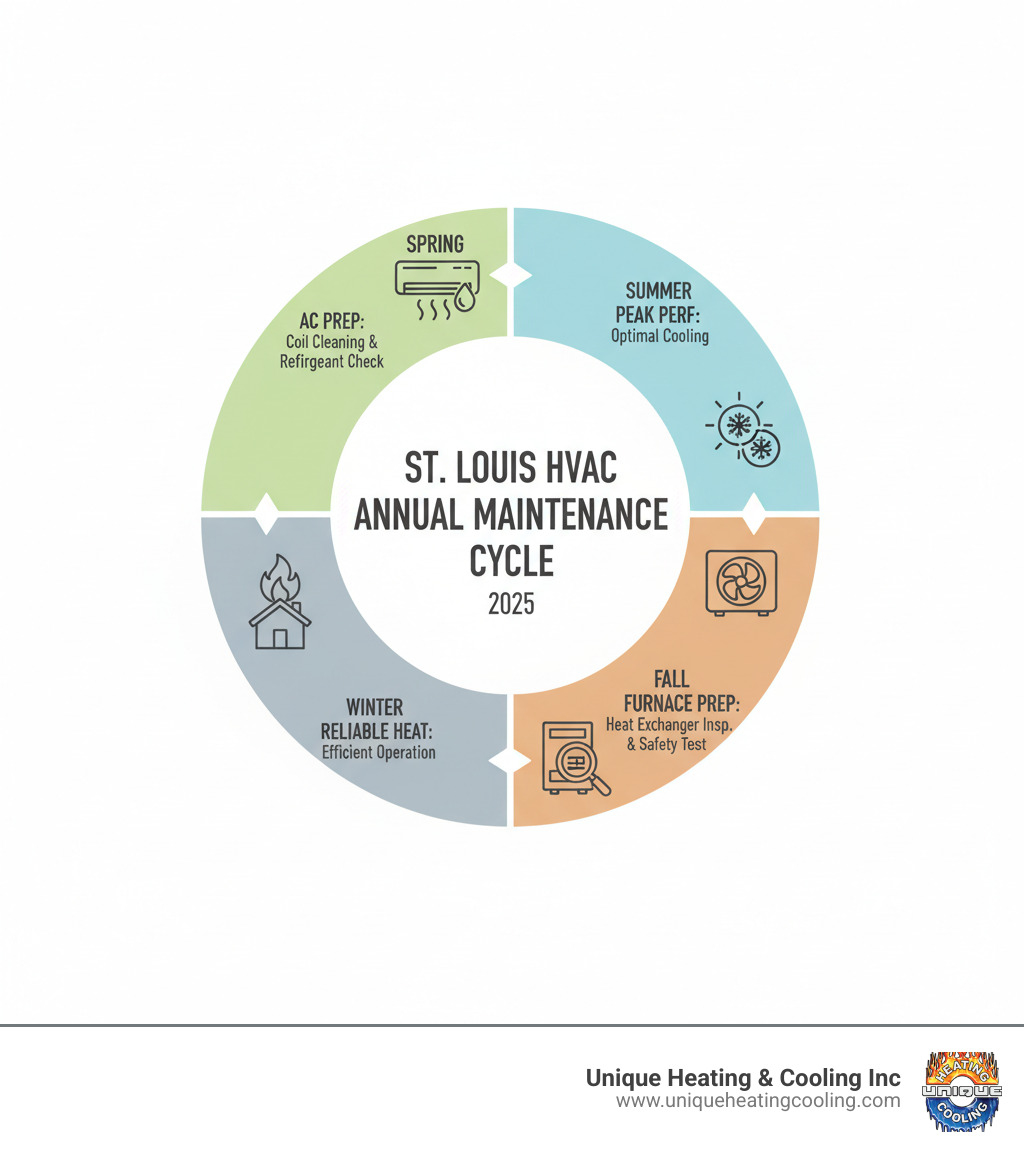 SPRING

AC PREP:
Coil Cleaning & Refrigeant Check

SUMMER
PEAK PERF:
Optimal Cooling

ST. LOUIS HVAC ANNUAL MAINTENANCE CYCLE
2025

WINTER
RELIABLE HEAT:
Efficient Operation

FALL
FURNACE PREP:
Heat Exchanger Insp. & Safety Test

Unique Heating & Cooling Inc
www.uniqueheatingcooling.com

HEATING
UNIQUE
COOLING