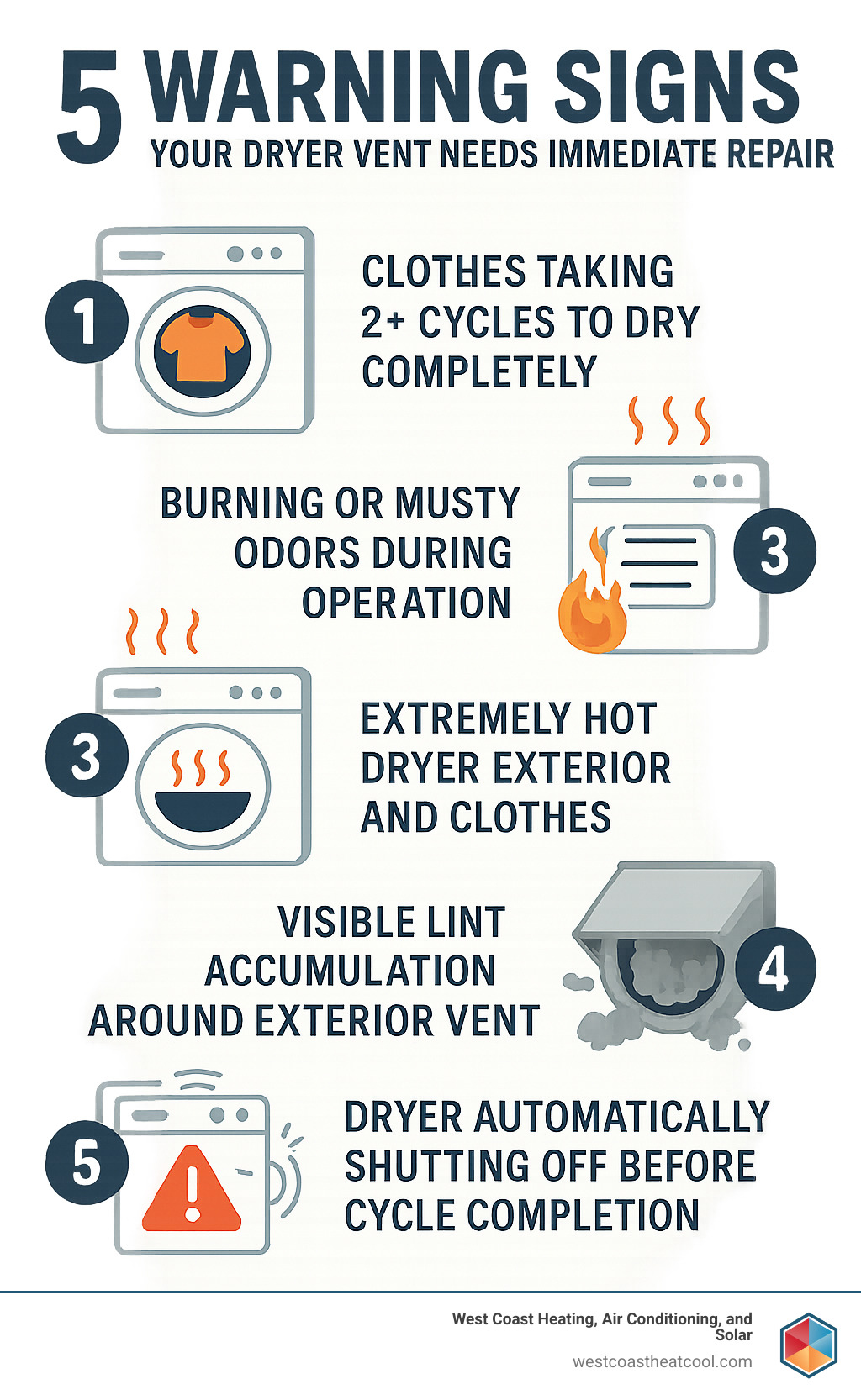 5 WARNING SIGNS
YOUR DRYER VENT NEEDS IMMEDIATE REPAIR

1
CLOTHES TAKING 2+ CYCLES TO DRY COMPLETELY

BURNING OR MUSTY ODORS DURING OPERATION
3

3
EXTREMELY HOT DRYER EXTERIOR AND CLOTHES

VISIBLE LINT ACCUMULATION AROUND EXTERIOR VENT
4

5
DRYER AUTOMATICALLY SHUTTING OFF BEFORE CYCLE COMPLETION

West Coast Heating, Air Conditioning, and Solar
westcoastheatcool.com