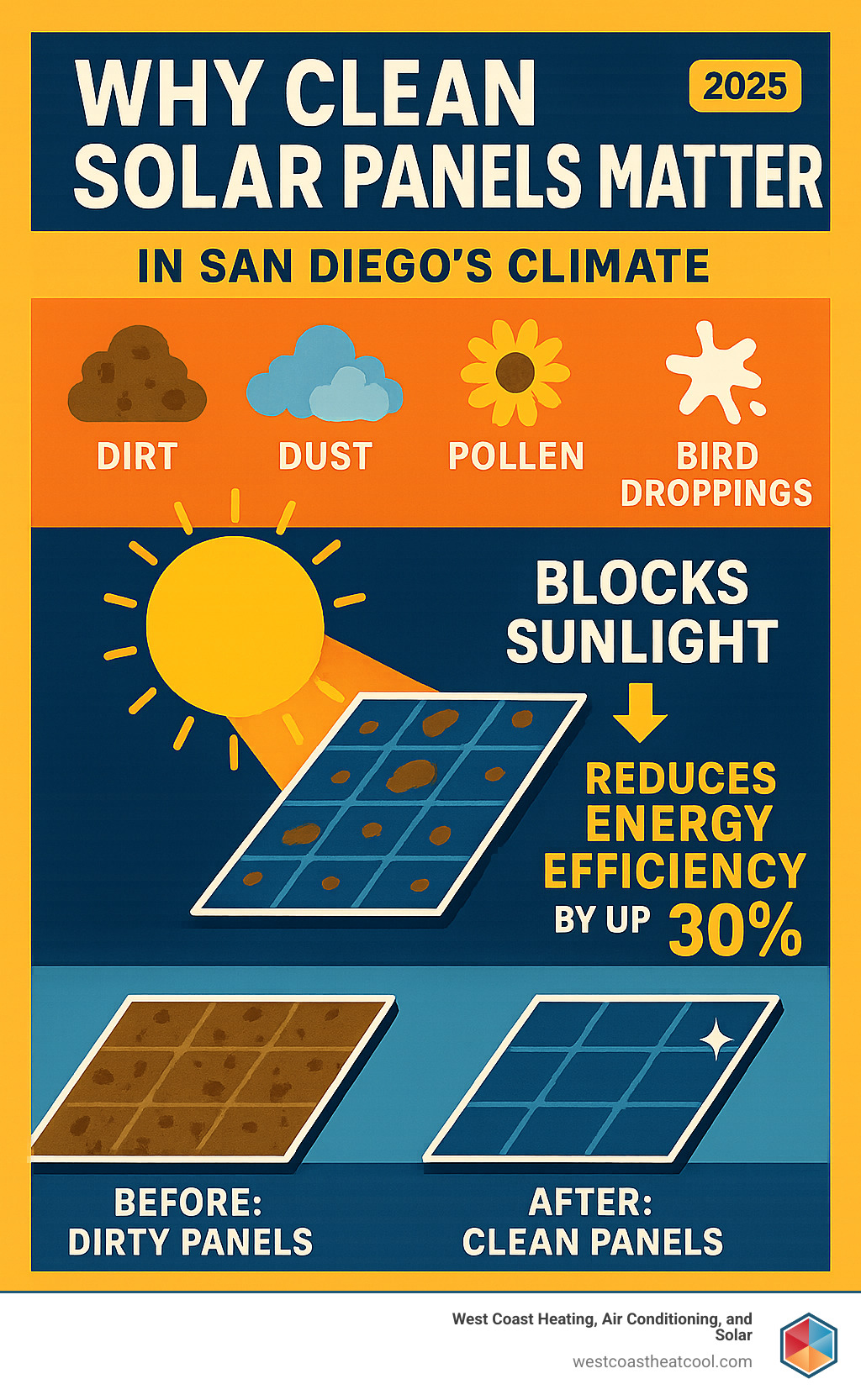 WHY CLEAN SOLAR PANELS MATTER

2025

IN SAN DIEGO'S CLIMATE

DIRT

DUST

POLLEN

BIRD DROPPINGS

BLOCKS SUNLIGHT

REDUCES ENERGY EFFICIENCY BY UP 30%

BEFORE: DIRTY PANELS

AFTER: CLEAN PANELS

West Coast Heating, Air Conditioning, and Solar
westcoastheatcool.com