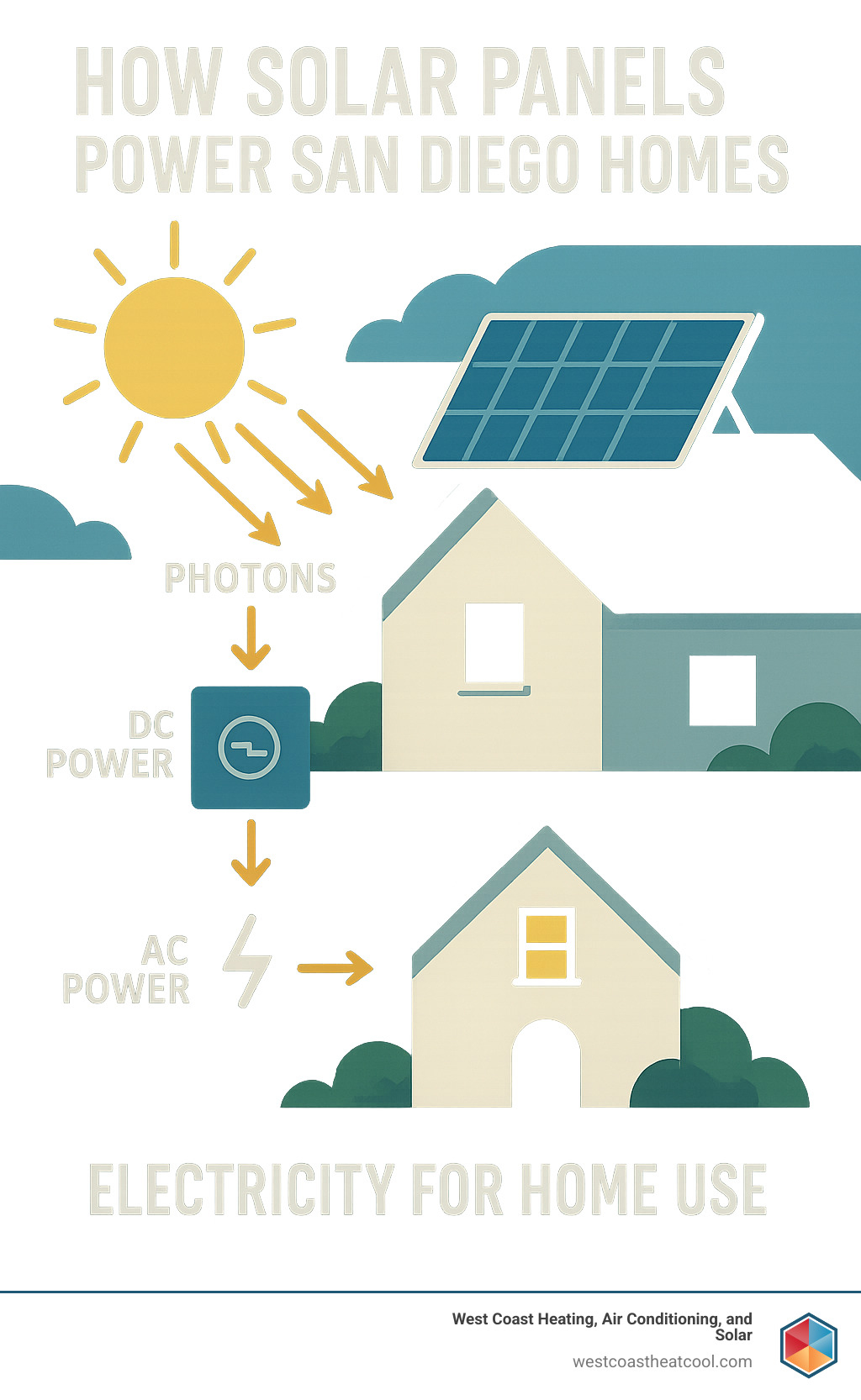 HOW SOLAR PANELS POWER SAN DIEGO HOMES

PHOTONS

DC POWER

AC POWER

ELECTRICITY FOR HOME USE

West Coast Heating, Air Conditioning, and Solar
westcoastheatcool.com