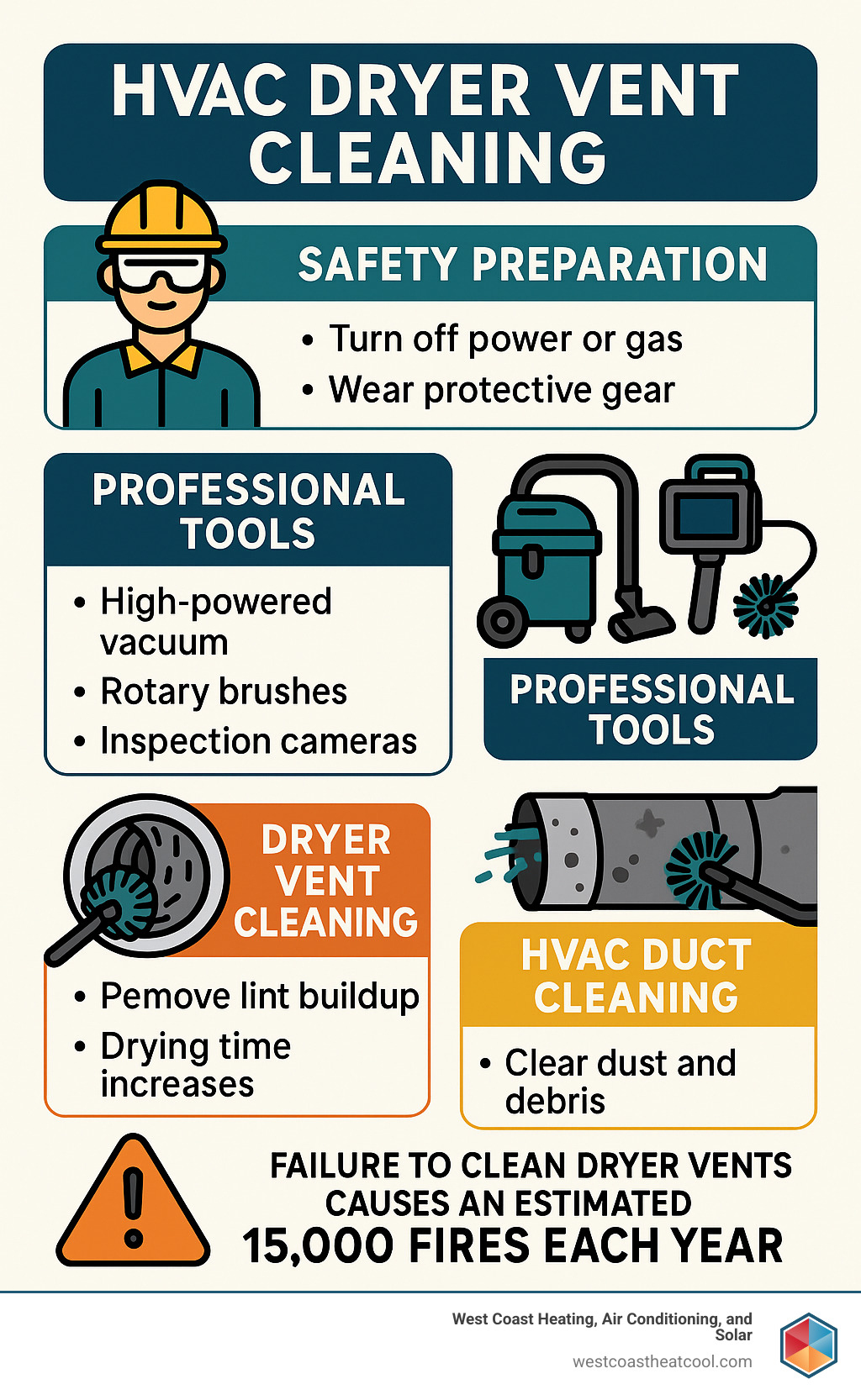 HVAC DRYER VENT CLEANING

SAFETY PREPARATION

• Turn off power or gas
• Wear protective gear

PROFESSIONAL TOOLS

• High-powered vacuum
• Rotary brushes
• Inspection cameras

PROFESSIONAL TOOLS

DRYER VENT CLEANING

• Pemove lint buildup
• Drying time increases

HVAC DUCT CLEANING

• Clear dust and debris

FAILURE TO CLEAN DRYER VENTS CAUSES AN ESTIMATED 15,000 FIRES EACH YEAR

West Coast Heating, Air Conditioning, and Solar
westcoastheatcool.com