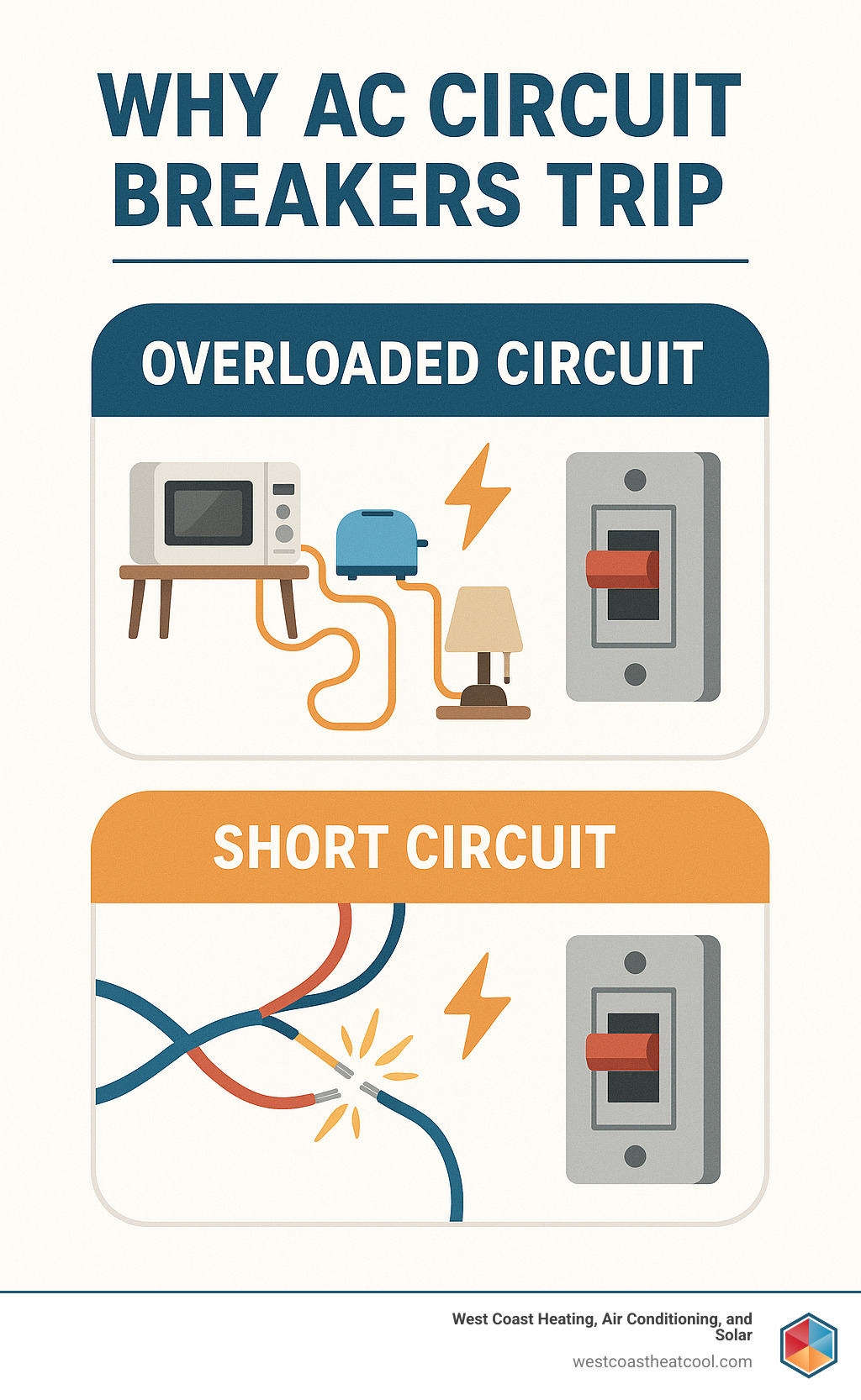 WHY AC CIRCUIT BREAKERS TRIP

OVERLOADED CIRCUIT

SHORT CIRCUIT

West Coast Heating, Air Conditioning, and Solar
westcoastheatcool.com