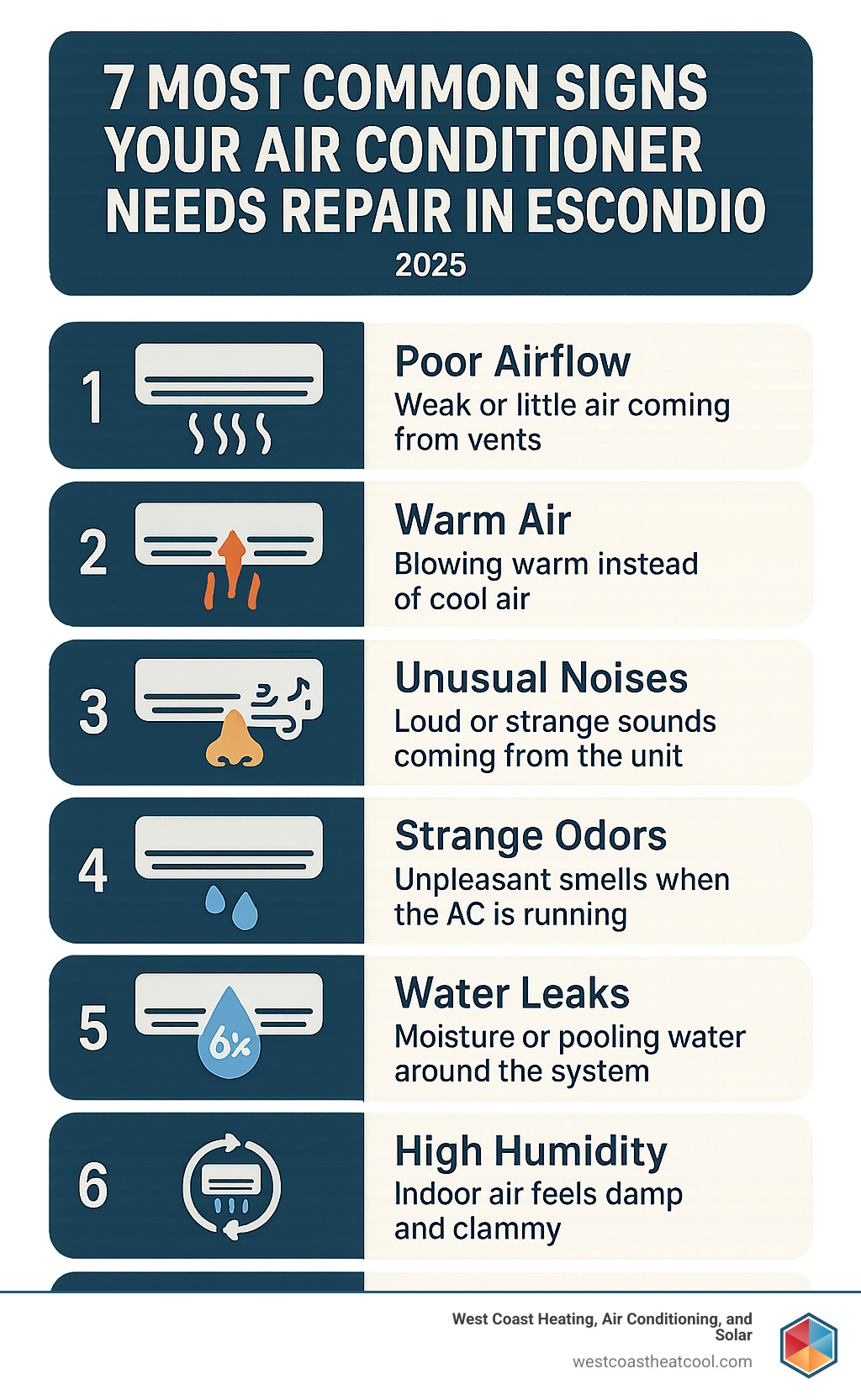 7 MOST COMMON SIGNS YOUR AIR CONDITIONER NEEDS REPAIR IN ESCONDIO
2025

1
Poor Airflow
Weak or little air coming from vents

2
Warm Air
Blowing warm instead of cool air

3
Unusual Noises
Loud or strange sounds coming from the unit

4
Strange Odors
Unpleasant smells when the AC is running

5
6%
Water Leaks
Moisture or pooling water around the system

6
High Humidity
Indoor air feels damp and clammy

West Coast Heating, Air Conditioning, and Solar
westcoastheatcool.com