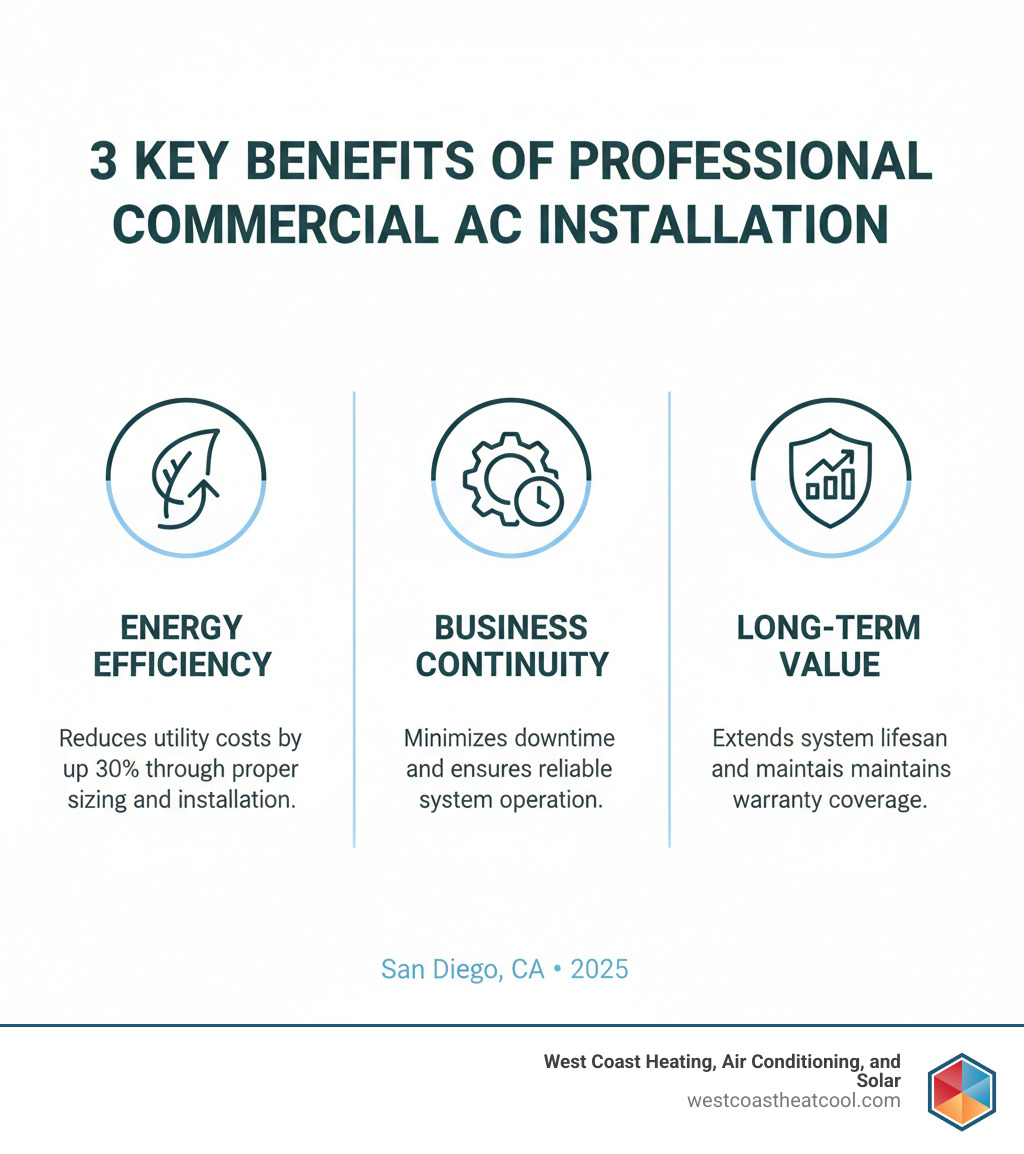 3 KEY BENEFITS OF PROFESSIONAL COMMERCIAL AC INSTALLATION

ENERGY EFFICIENCY

Reduces utility costs by up 30% through proper sizing and installation.

BUSINESS CONTINUITY

Minimizes downtime and ensures reliable system operation.

LONG-TERM VALUE

Extends system lifesan and maintais maintains warranty coverage.

San Diego, CA • 2025

West Coast Heating, Air Conditioning, and Solar
westcoastheatcool.com