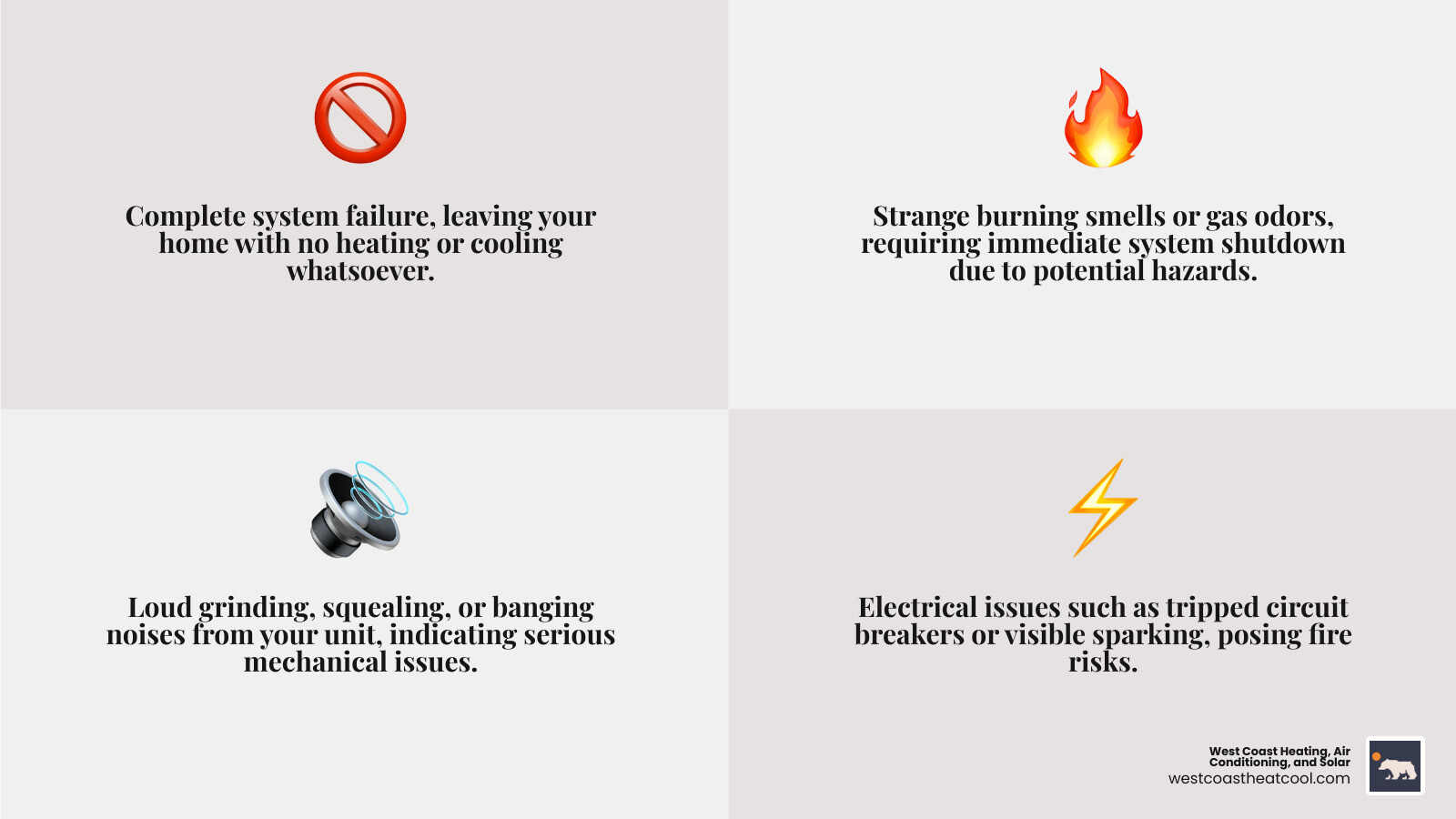 Complete system failure, leaving your home with no heating or cooling whatsoever.

Strange burning smells or gas odors, requiring immediate system shutdown due to potential hazards.

Loud grinding, squealing, or banging noises from your unit, indicating serious mechanical issues.

Electrical issues such as tripped circuit breakers or visible sparking, posing fire risks.

West Coast Heating, Air Conditioning, and Solar
westcoastheatcool.com