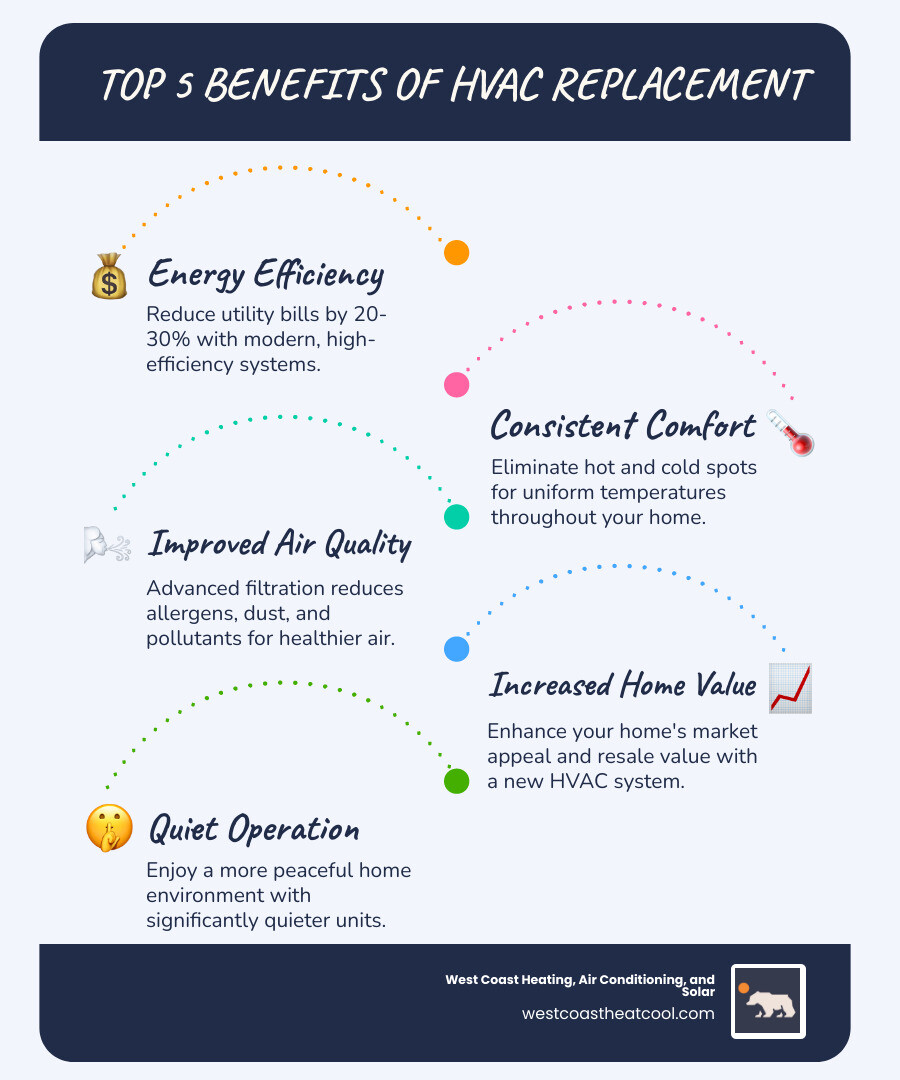 TOP 5 BENEFITS OF HVAC REPLACEMENT

Energy Efficiency
Reduce utility bills by 20-30% with modern, high-efficiency systems.

Consistent Comfort
Eliminate hot and cold spots for uniform temperatures throughout your home.

Improved Air Quality
Advanced filtration reduces allergens, dust, and pollutants for healthier air.

Increased Home Value
Enhance your home's market appeal and resale value with a new HVAC system.

Quiet Operation
Enjoy a more peaceful home environment with significantly quieter units.

West Coast Heating, Air Conditioning, and Solar
westcoastheatcool.com