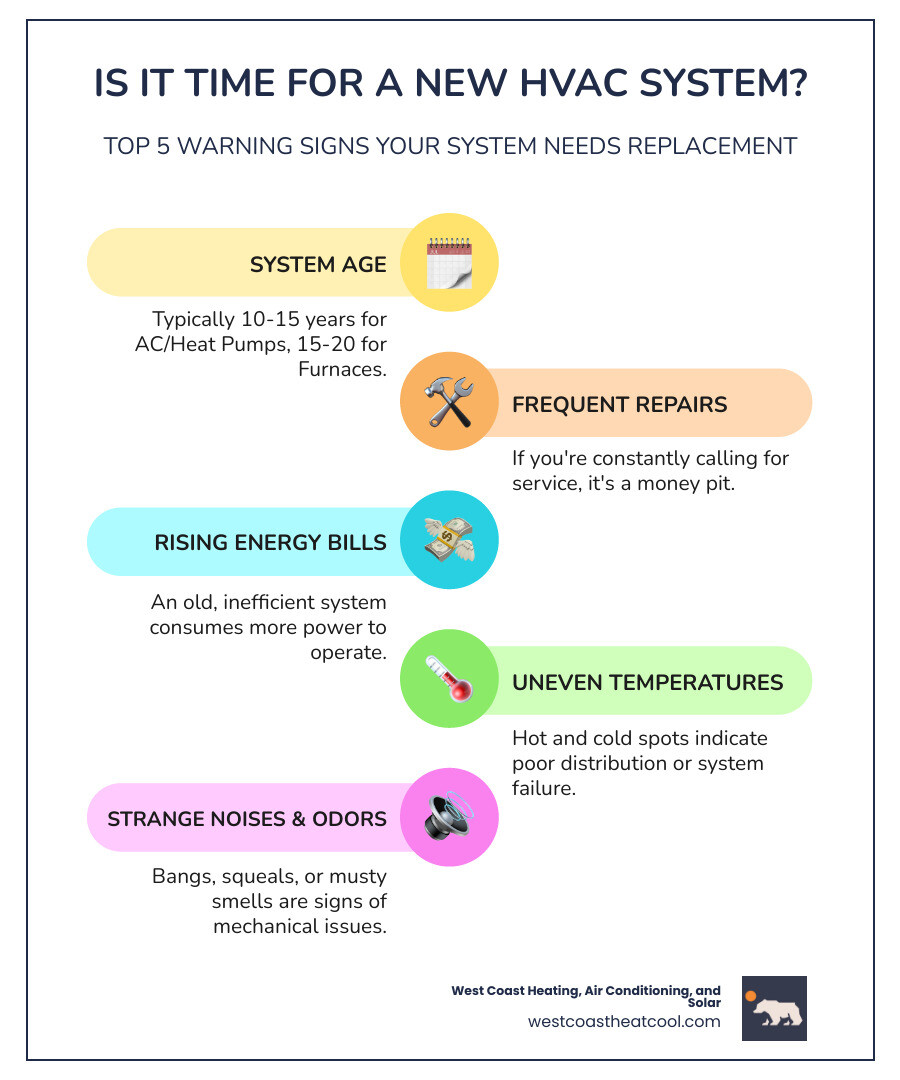 IS IT TIME FOR A NEW HVAC SYSTEM?

TOP 5 WARNING SIGNS YOUR SYSTEM NEEDS REPLACEMENT

SYSTEM AGE

Typically 10-15 years for AC/Heat Pumps, 15-20 for Furnaces.

FREQUENT REPAIRS

If you're constantly calling for service, it's a money pit.

RISING ENERGY BILLS

An old, inefficient system consumes more power to operate.

UNEVEN TEMPERATURES

Hot and cold spots indicate poor distribution or system failure.

STRANGE NOISES & ODORS

Bangs, squeals, or musty smells are signs of mechanical issues.

West Coast Heating, Air Conditioning, and Solar
westcoastheatcool.com