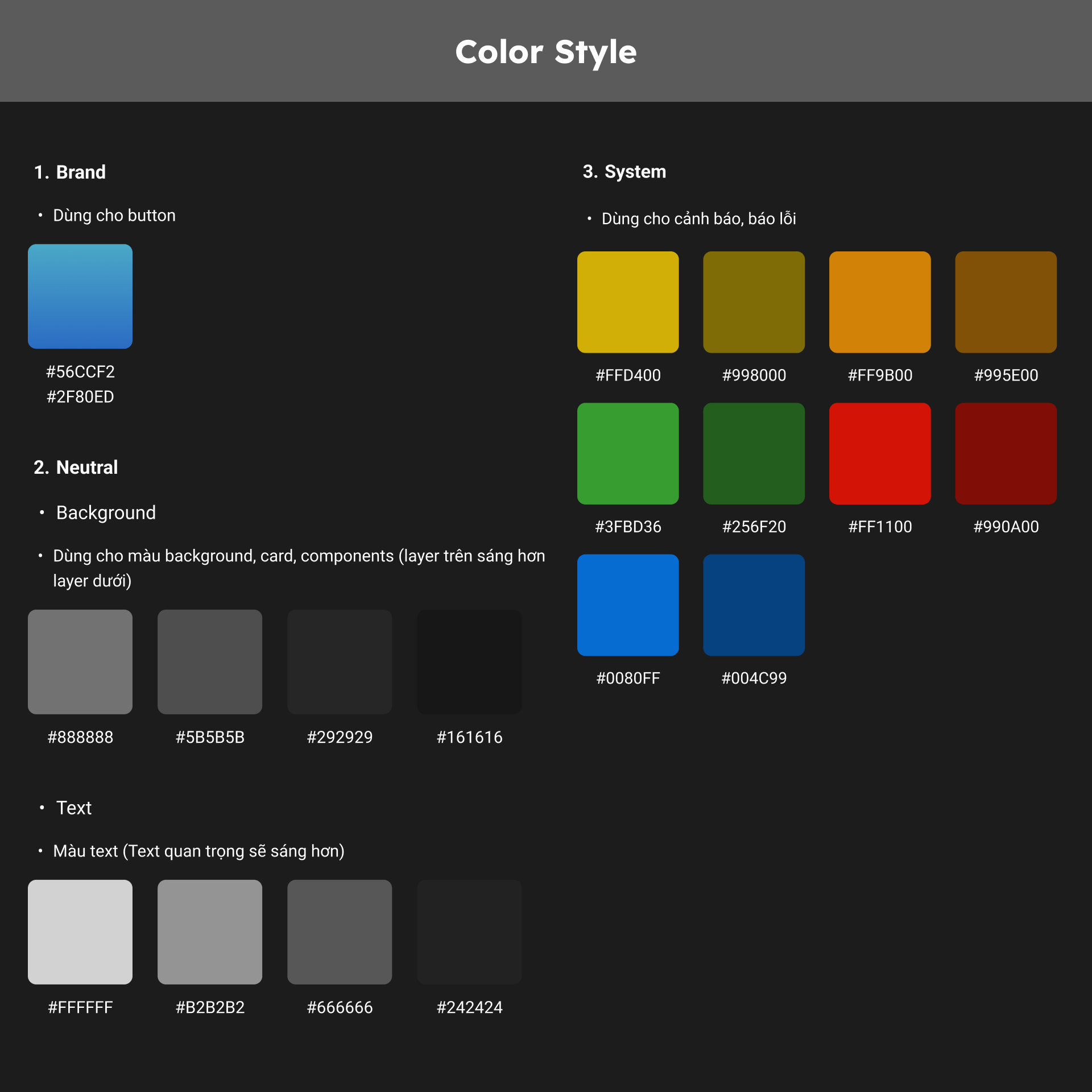 Color Style

1. Brand

• Dùng cho button

#56CCF2
#2F80ED

2. Neutral

• Background

• Dùng cho màu background, card, components (layer trên sáng hơn layer dưới)

#888888 #5B5B5B #292929 #161616

• Text

• Màu text (Text quan trọng sẽ sáng hơn)

#FFFFFF #B2B2B2 #666666 #242424

3. System

• Dùng cho cảnh báo, báo lỗi

#FFD400 #998000 #FF9B00 #995E00

#3FBD36 #256F20 #FF1100 #990A00

#0080FF #004C99