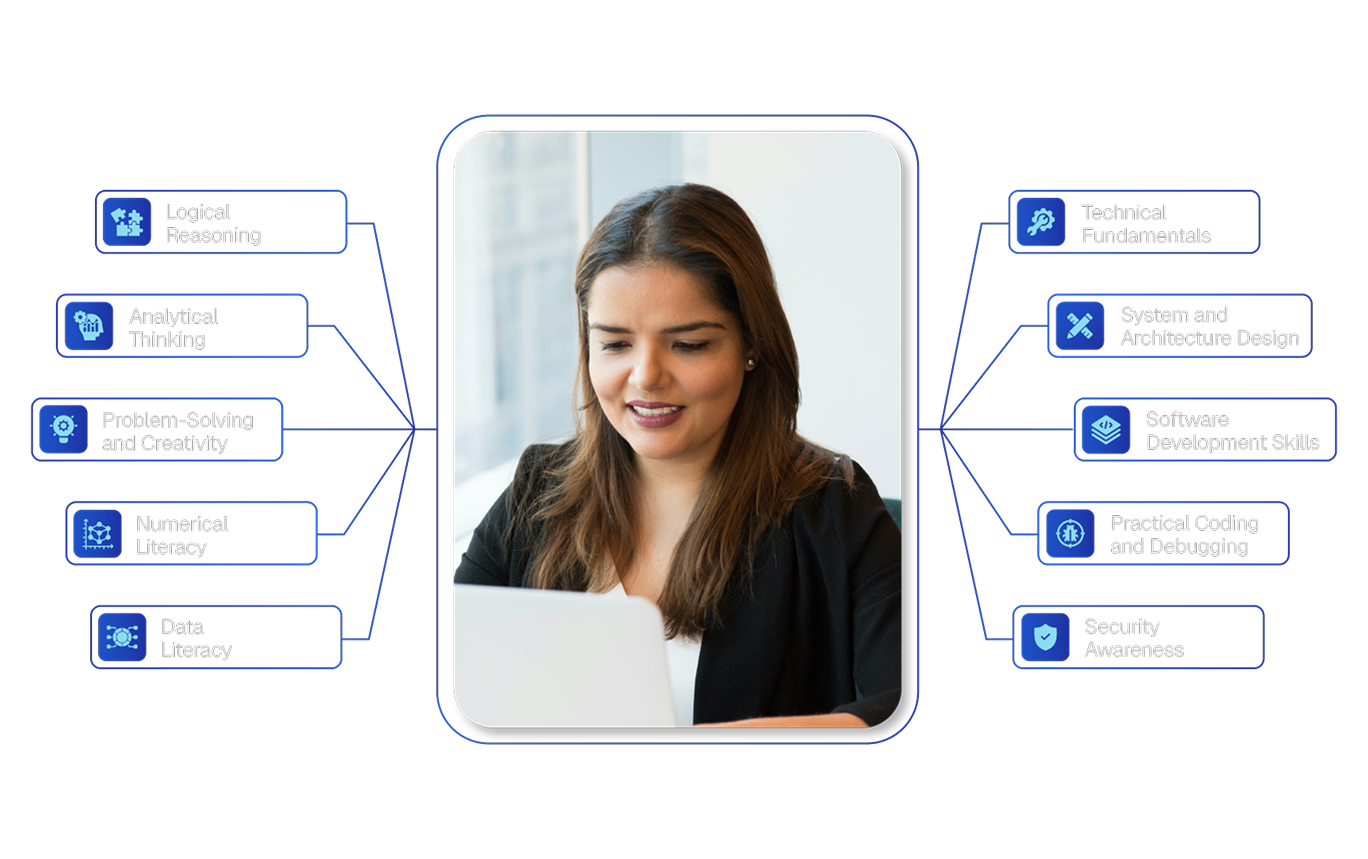 Logical Reasoning

Analytical Thinking

Problem-Solving and Creativity

Numerical Literacy

Data Literacy

Technical Fundamentals

System and Architecture Design

Software Development Skills

Practical Coding and Debugging

Security Awareness