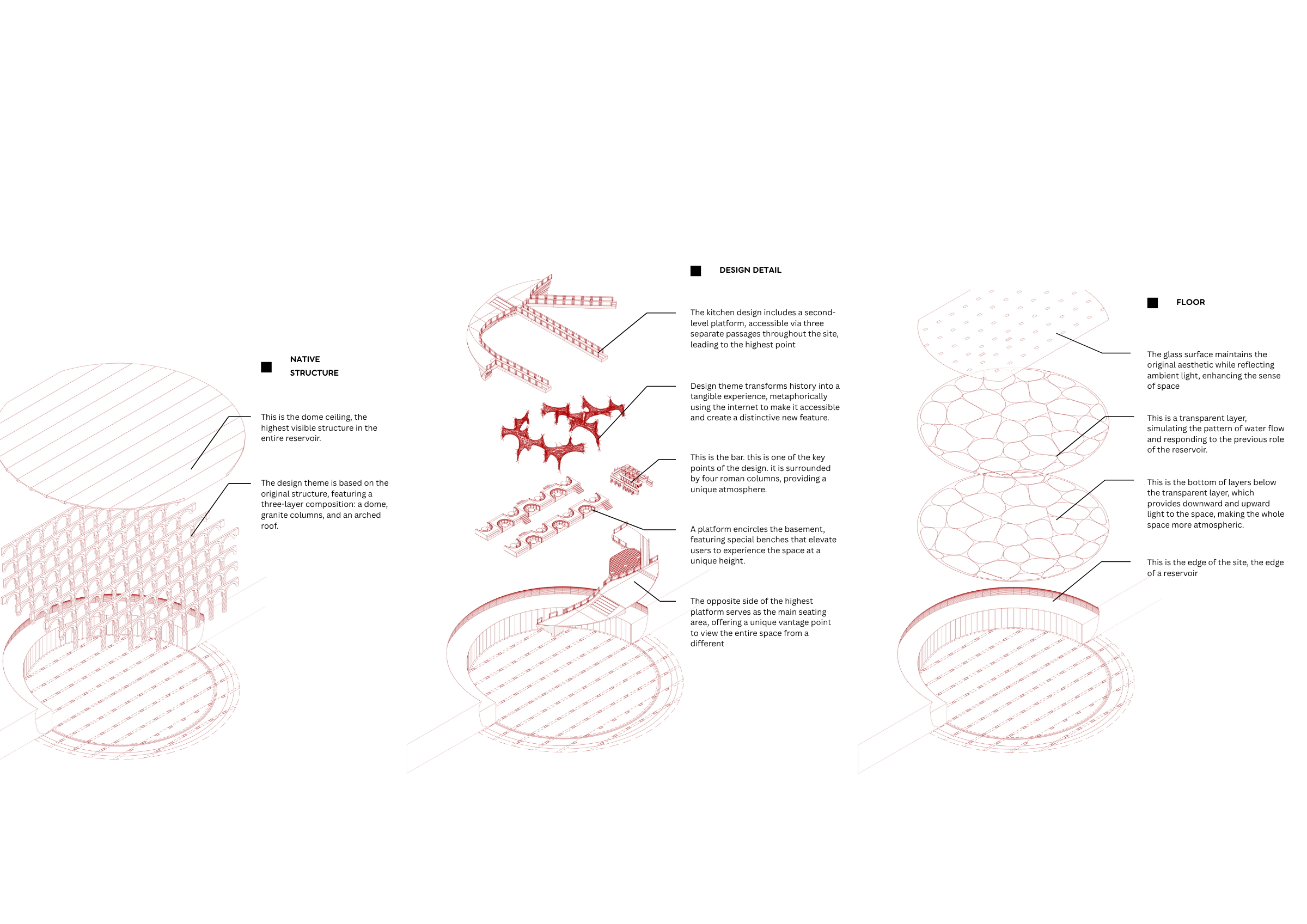 NATIVE STRUCTURE

This is the dome ceiling, the highest visible structure in the entire reservoir.

The design theme is based on the original structure, featuring a three-layer composition: a dome, granite columns, and an arched roof.

DESIGN DETAIL

The kitchen design includes a second-level platform, accessible via three separate passages throughout the site, leading to the highest point

Design theme transforms history into a tangible experience, metaphorically using the internet to make it accessible and create a distinctive new feature.

This is the bar. this is one of the key points of the design. it is surrounded by four roman columns, providing a unique atmosphere.

A platform encircles the basement, featuring special benches that elevate users to experience the space at a unique height.

The opposite side of the highest platform serves as the main seating area, offering a unique vantage point to view the entire space from a different

FLOOR

The glass surface maintains the original aesthetic while reflecting ambient light, enhancing the sense of space

This is a transparent layer, simulating the pattern of water flow and responding to the previous role of the reservoir.

This is the bottom of layers below the transparent layer, which provides downward and upward light to the space, making the whole space more atmospheric.

This is the edge of the site, the edge of a reservoir