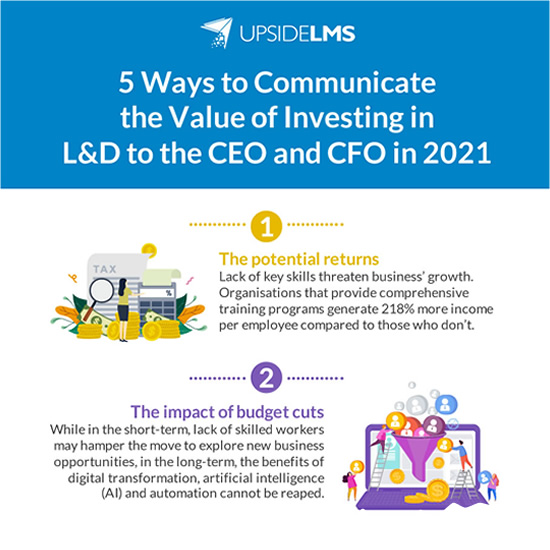 UPSIDELMS

5 Ways to Communicate the Value of Investing in L&D to the CEO and CFO in 2021

1

TAX

%

The potential returns
Lack of key skills threaten business' growth. Organisations that provide comprehensive training programs generate 218% more income per employee compared to those who don't.

2

The impact of budget cuts
While in the short-term, lack of skilled workers may hamper the move to explore new business opportunities, in the long-term, the benefits of digital transformation, artificial intelligence (AI) and automation cannot be reaped.