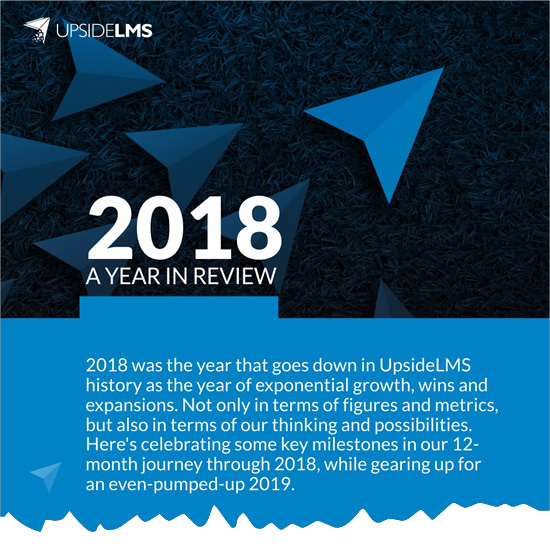 UPSIDELMS

2018
A YEAR IN REVIEW

2018 was the year that goes down in UpsideLMS history as the year of exponential growth, wins and expansions. Not only in terms of figures and metrics, but also in terms of our thinking and possibilities. Here's celebrating some key milestones in our 12-month journey through 2018, while gearing up for an even-pumped-up 2019.