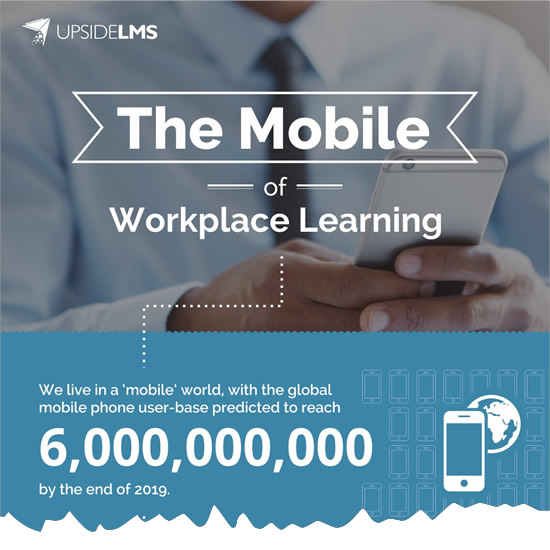 UPSIDELMS

The Mobile

of

Workplace Learning

We live in a 'mobile' world, with the global mobile phone user-base predicted to reach

6,000,000,000

by the end of 2019.