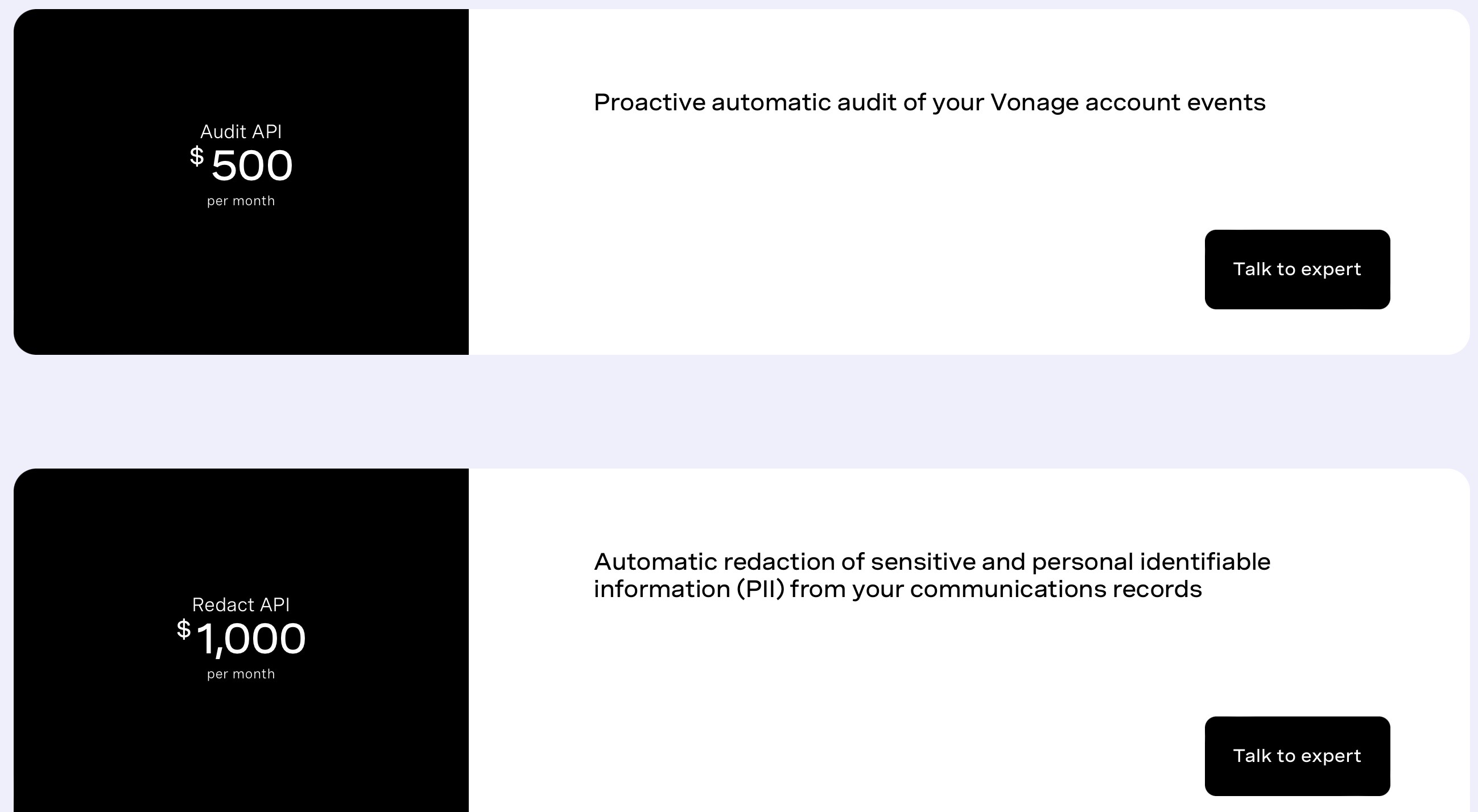 Audit API
$ 500
per month

Proactive automatic audit of your Vonage account events

Talk to expert

Redact API
$ 1,000
per month

Automatic redaction of sensitive and personal identifiable information (PII) from your communications records

Talk to expert