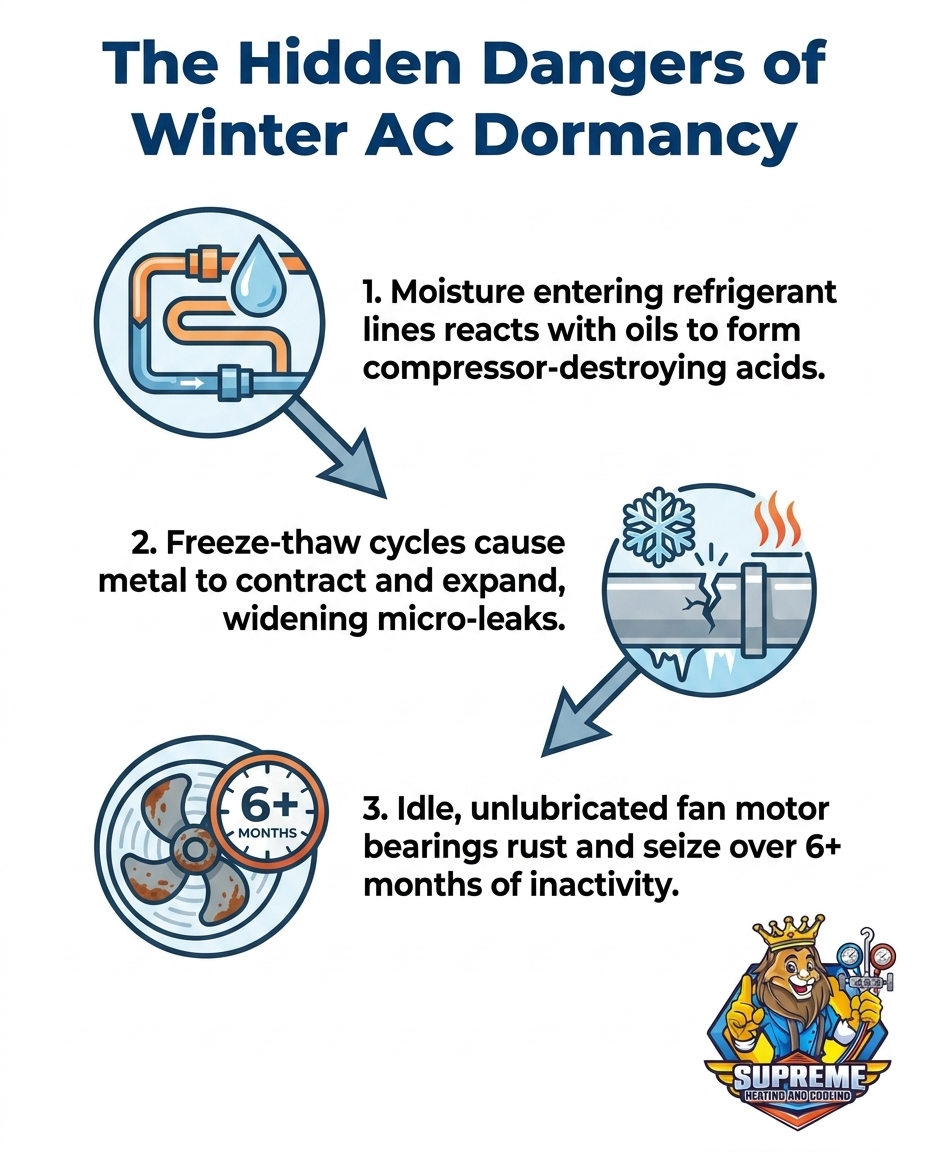 The Hidden Dangers of Winter AC Dormancy

1. Moisture entering refrigerant lines reacts with oils to form compressor-destroying acids.

2. Freeze-thaw cycles cause metal to contract and expand, widening micro-leaks.

6+ MONTHS

3. Idle, unlubricated fan motor bearings rust and seize over 6+ months of inactivity.

SUPREME
HEATING AND COOLING