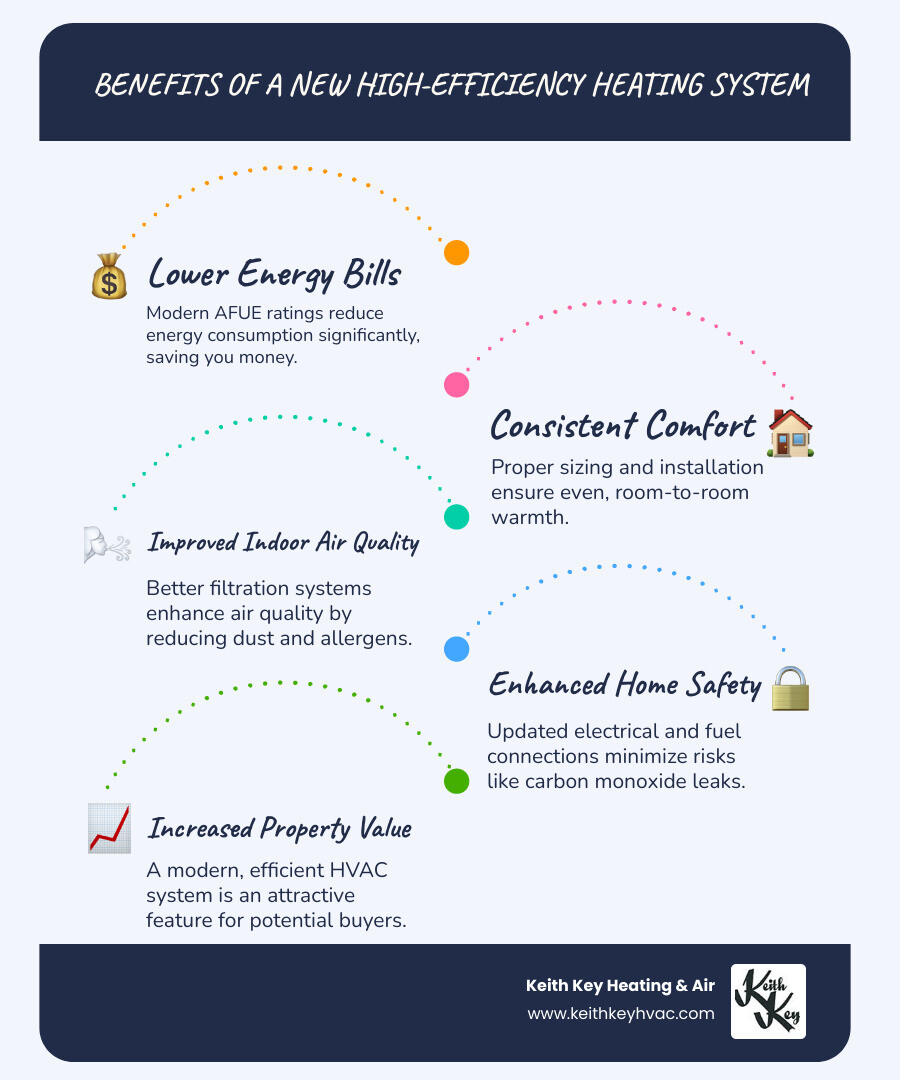 BENEFITS OF A NEW HIGH-EFFICIENCY HEATING SYSTEM

Lower Energy Bills
Modern AFUE ratings reduce energy consumption significantly, saving you money.

Consistent Comfort
Proper sizing and installation ensure even, room-to-room warmth.

Improved Indoor Air Quality
Better filtration systems enhance air quality by reducing dust and allergens.

Enhanced Home Safety
Updated electrical and fuel connections minimize risks like carbon monoxide leaks.

Increased Property Value
A modern, efficient HVAC system is an attractive feature for potential buyers.

Keith Key Heating & Air
www.keithkeyhvac.com
Keith Key